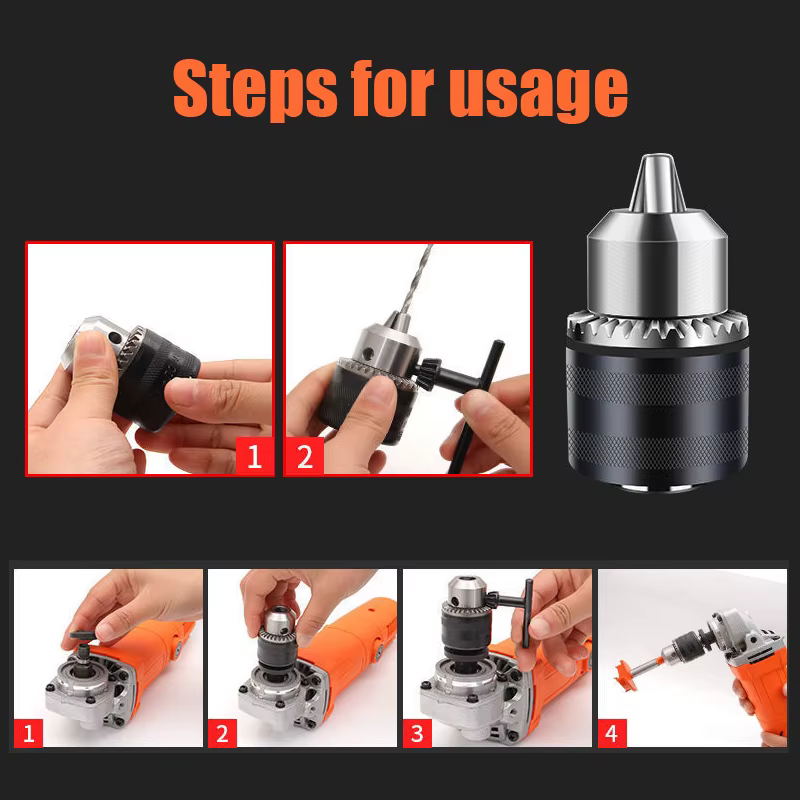 Steps for usage

1

2

1

2

3

4