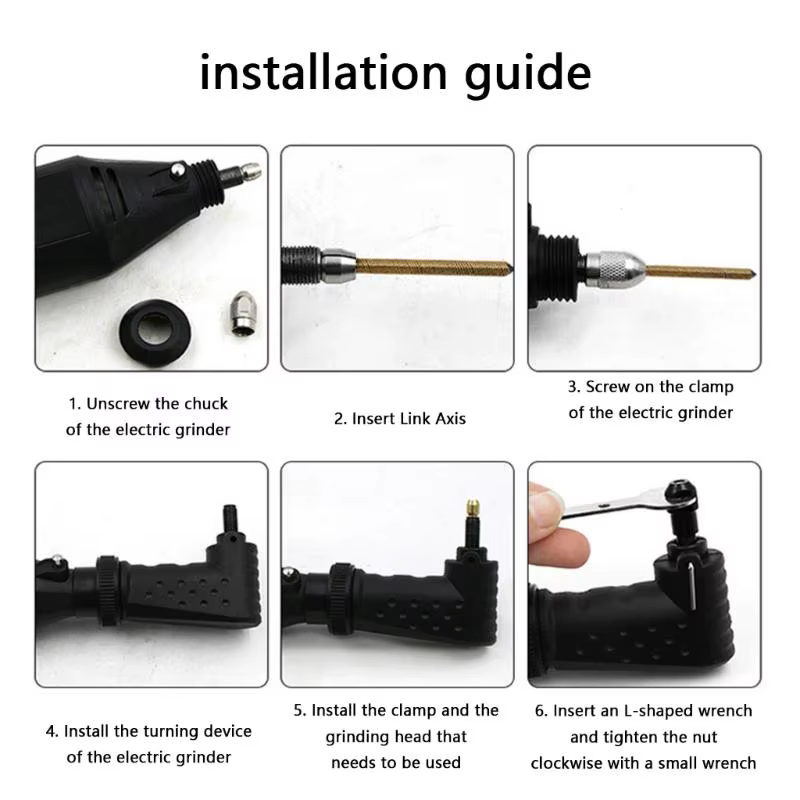 installation guide

1. Unscrew the chuck of the electric grinder

2. Insert Link Axis

3. Screw on the clamp of the electric grinder

4. Install the turning device of the electric grinder

5. Install the clamp and the grinding head that needs to be used

6. Insert an L-shaped wrench and tighten the nut clockwise with a small wrench