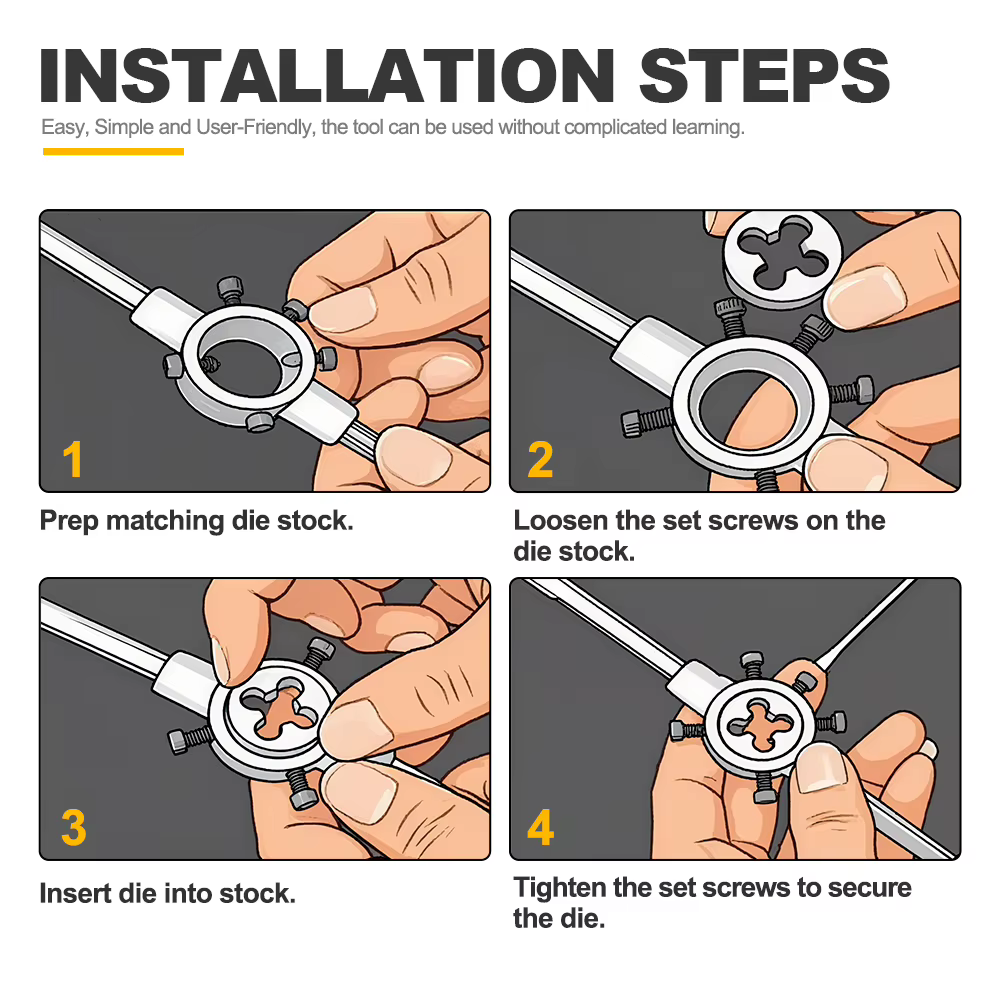 INSTALLATION STEPS

Easy, Simple and User-Friendly, the tool can be used without complicated learning.

1

Prep matching die stock.

2

Loosen the set screws on the die stock.

3

Insert die into stock.

4

Tighten the set screws to secure the die.