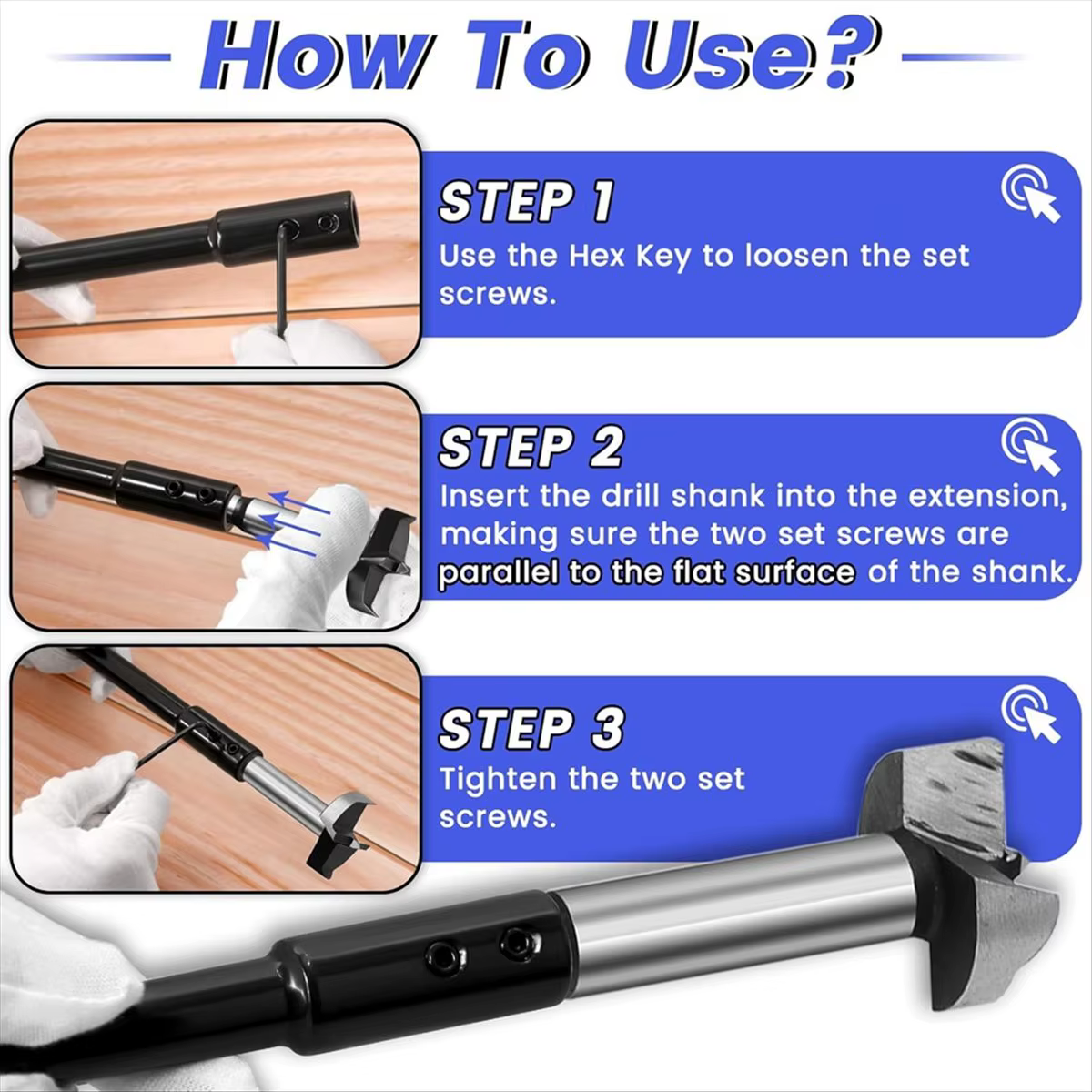 How To Use?

STEP 1
Use the Hex Key to loosen the set screws.

STEP 2
Insert the drill shank into the extension, making sure the two set screws are parallel to the flat surface of the shank.

STEP 3
Tighten the two set screws.