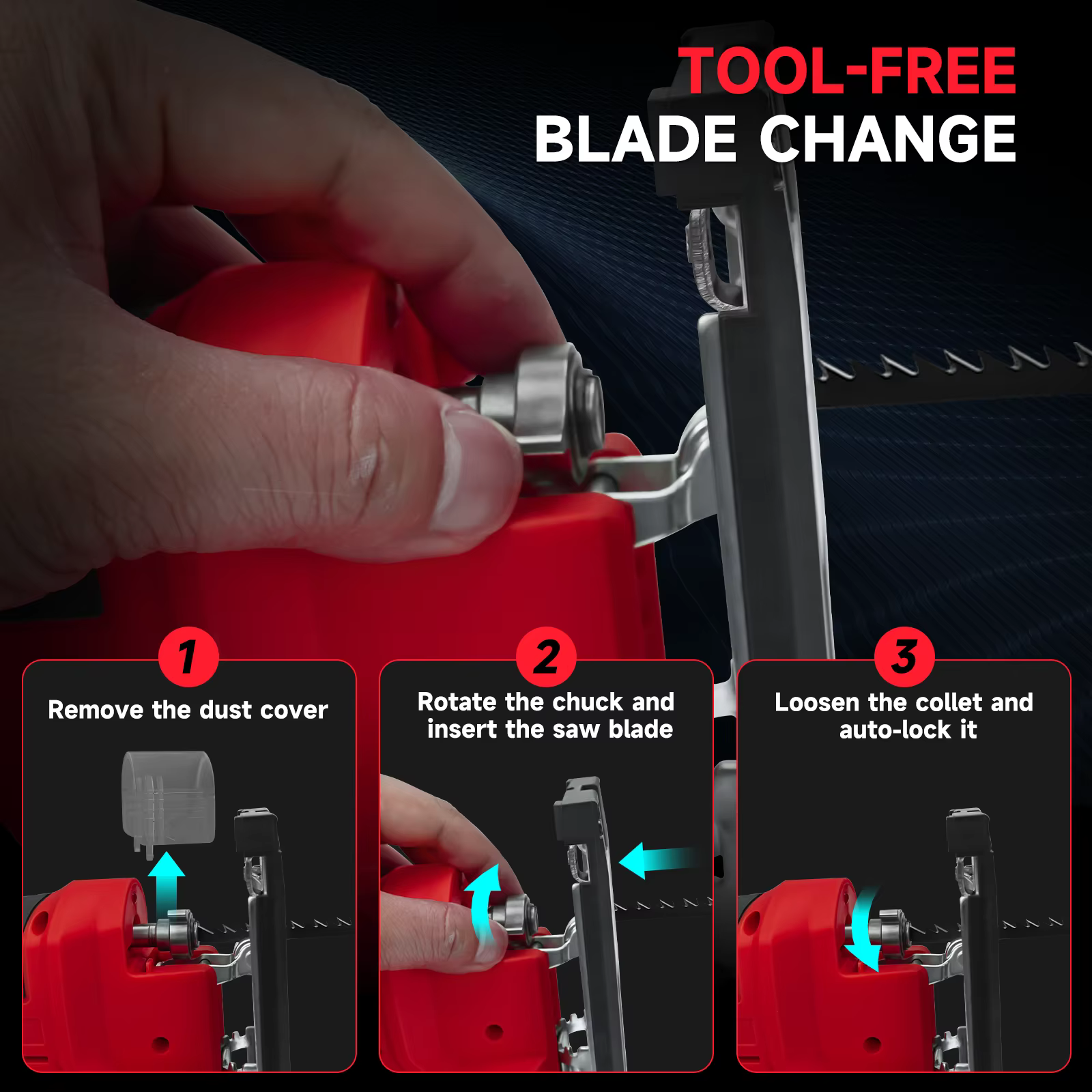 TOOL-FREE
BLADE CHANGE

1
Remove the dust cover

2
Rotate the chuck and insert the saw blade

3
Loosen the collet and auto-lock it