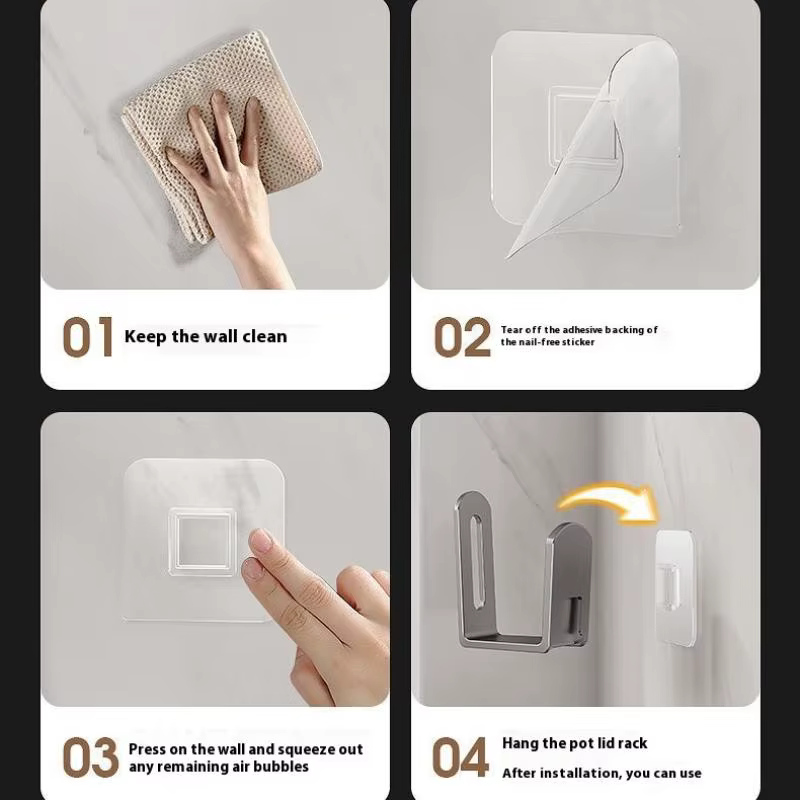 01 Keep the wall clean

02 Tear off the adhesive backing of the nail-free sticker

03 Press on the wall and squeeze out any remaining air bubbles

04 Hang the pot lid rack

After installation, you can use