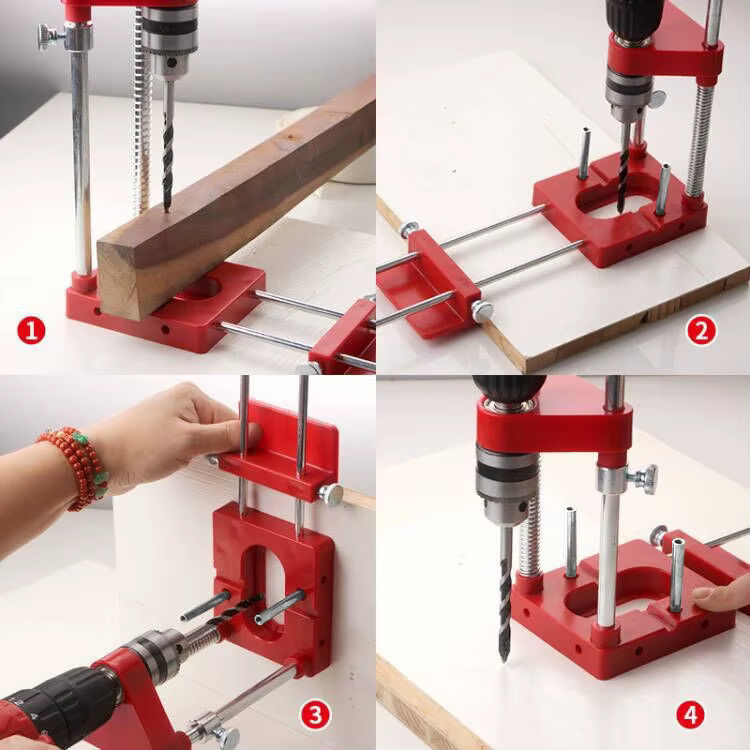 1

2

3

4