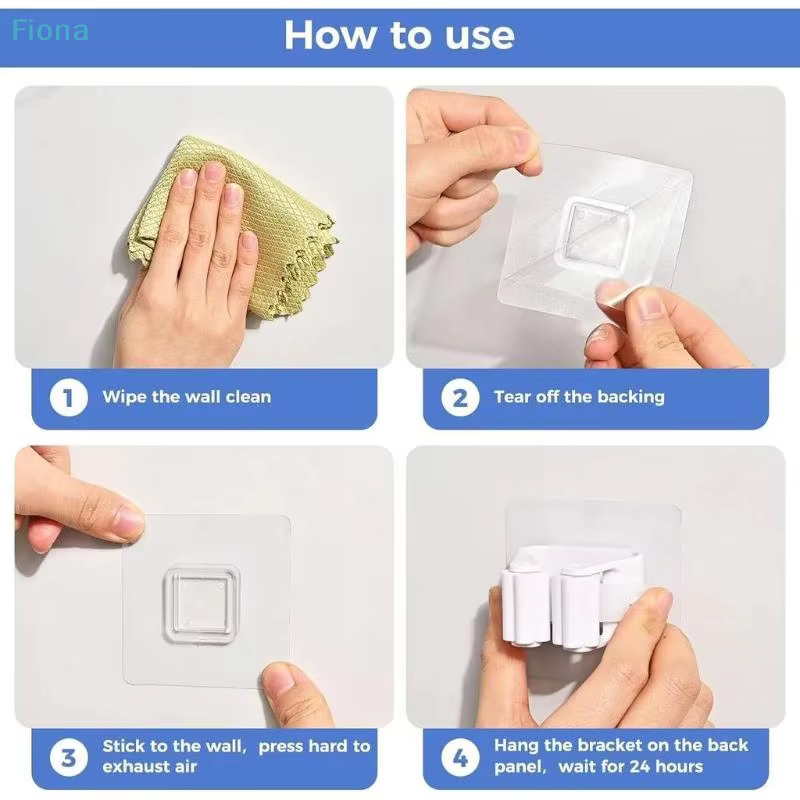 Fiona

How to use

1 Wipe the wall clean

2 Tear off the backing

3 Stick to the wall, press hard to exhaust air

4 Hang the bracket on the back panel, wait for 24 hours