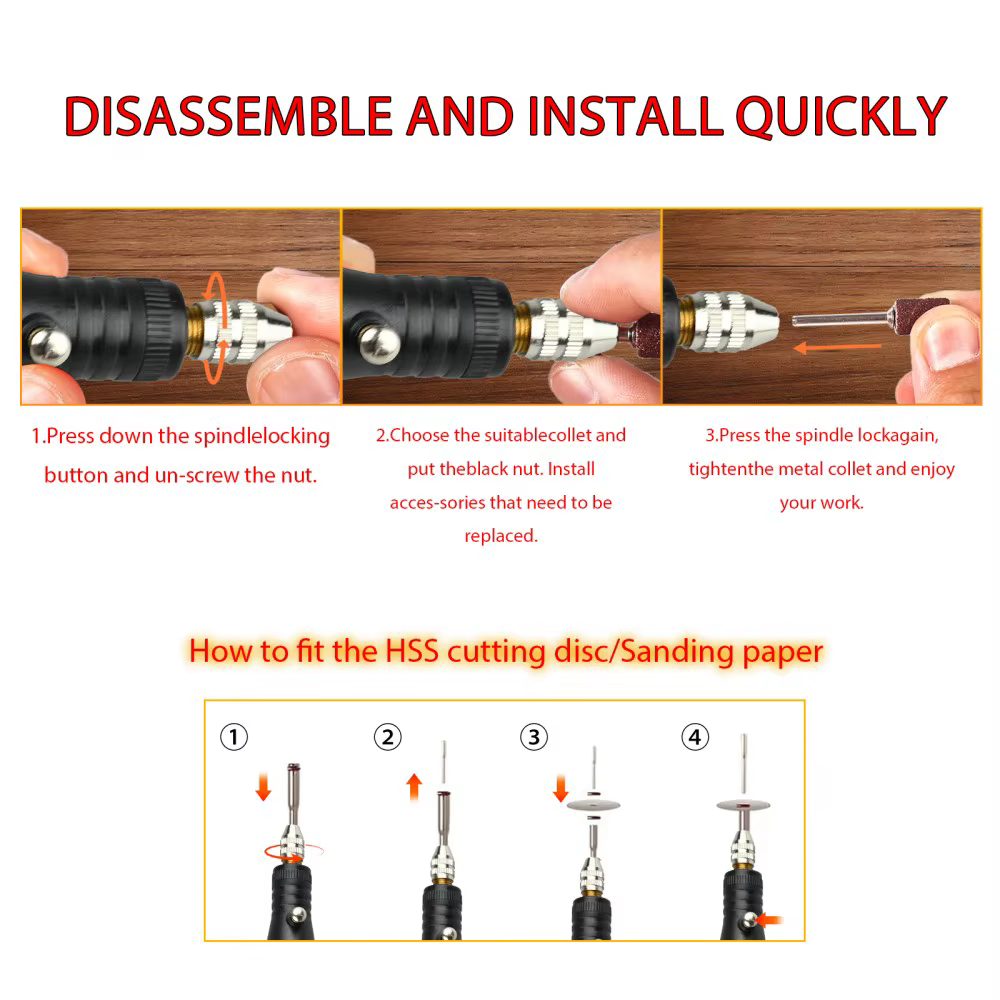 DISASSEMBLE AND INSTALL QUICKLY

1.Press down the spindlelocking button and un-screw the nut.

2.Choose the suitablecollet and put theblack nut. Install acces-sories that need to be replaced.

3.Press the spindle lockagain, tightenthe metal collet and enjoy your work.

How to fit the HSS cutting disc/Sanding paper

①

②

③

④