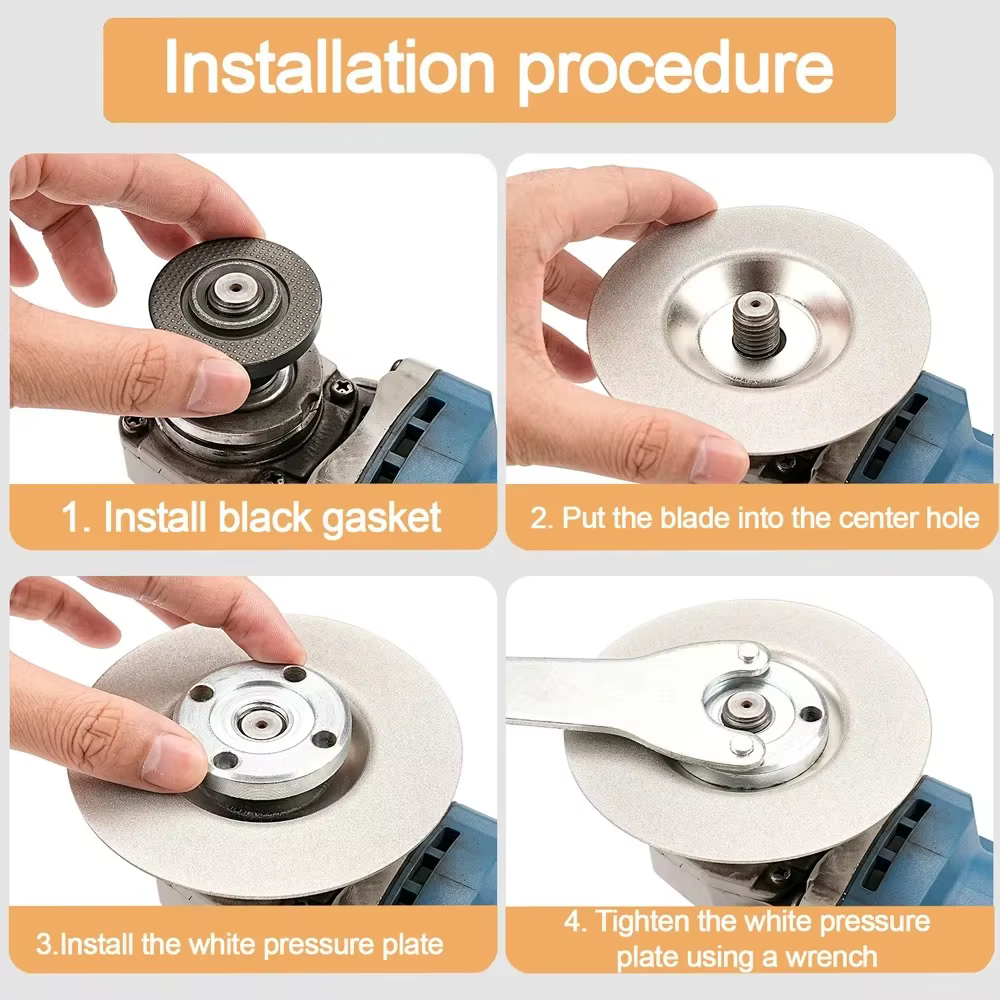 Installation procedure

1. Install black gasket

2. Put the blade into the center hole

3.Install the white pressure plate

4. Tighten the white pressure plate using a wrench