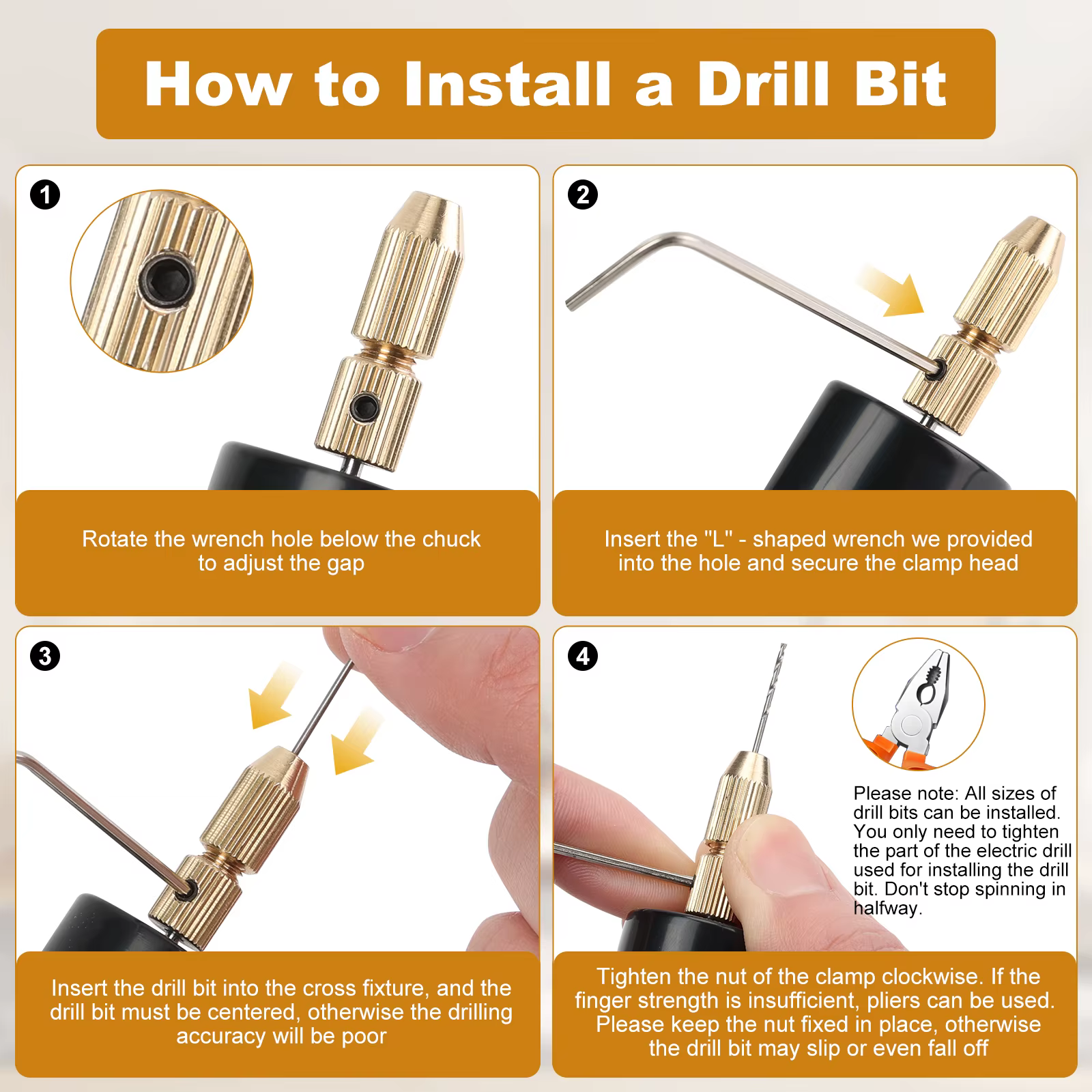 How to Install a Drill Bit

1

Rotate the wrench hole below the chuck to adjust the gap

2

Insert the "L" - shaped wrench we provided into the hole and secure the clamp head

3

Insert the drill bit into the cross fixture, and the drill bit must be centered, otherwise the drilling accuracy will be poor

4

Please note: All sizes of drill bits can be installed. You only need to tighten the part of the electric drill used for installing the drill bit. Don't stop spinning in halfway.

Tighten the nut of the clamp clockwise. If the finger strength is insufficient, pliers can be used. Please keep the nut fixed in place, otherwise the drill bit may slip or even fall off