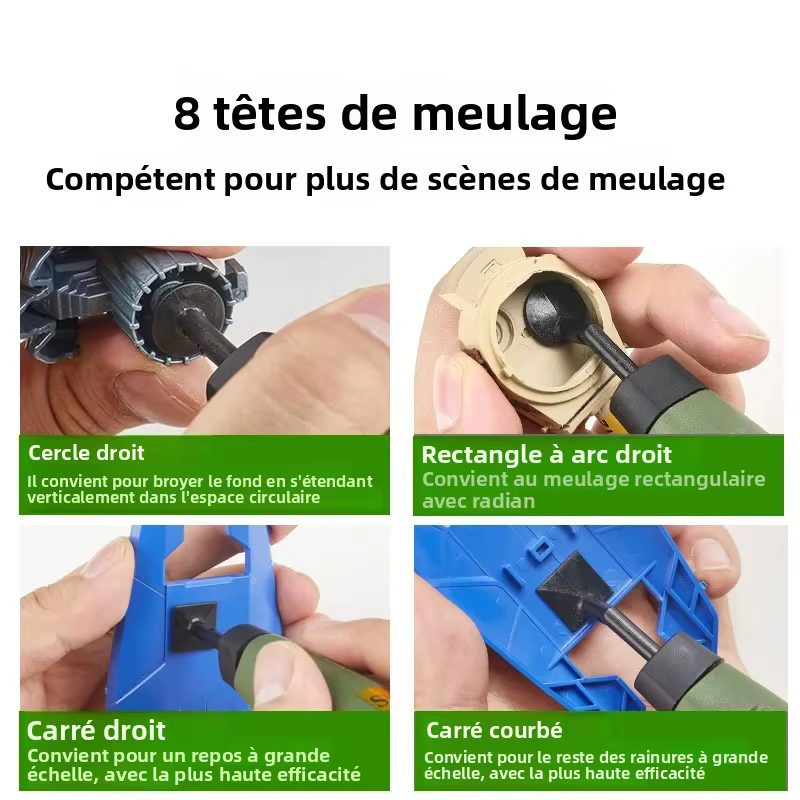 8 têtes de meulage

Compétent pour plus de scènes de meulage

Cercle droit
Il convient pour broyer le fond en s'étendant verticalement dans l'espace circulaire

Rectangle à arc droit
Convient au meulage rectangulaire avec radian

Carré droit
Convient pour un repos à grande échelle, avec la plus haute efficacité

Carré courbé
Convient pour le reste des rainures à grande échelle, avec la plus haute efficacité