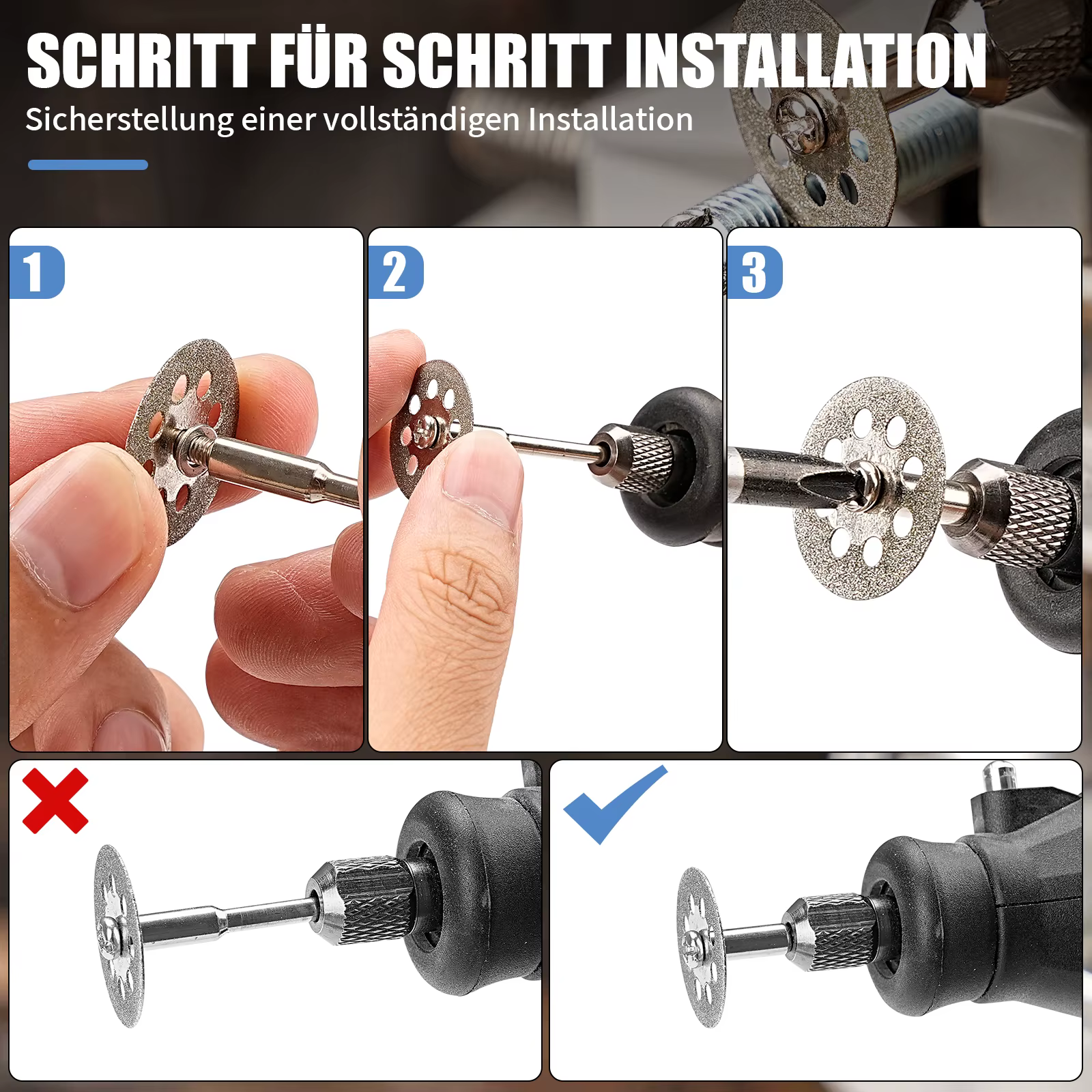 SCHRITT FÜR SCHRITT INSTALLATION

Sicherstellung einer vollständigen Installation

1

2

3