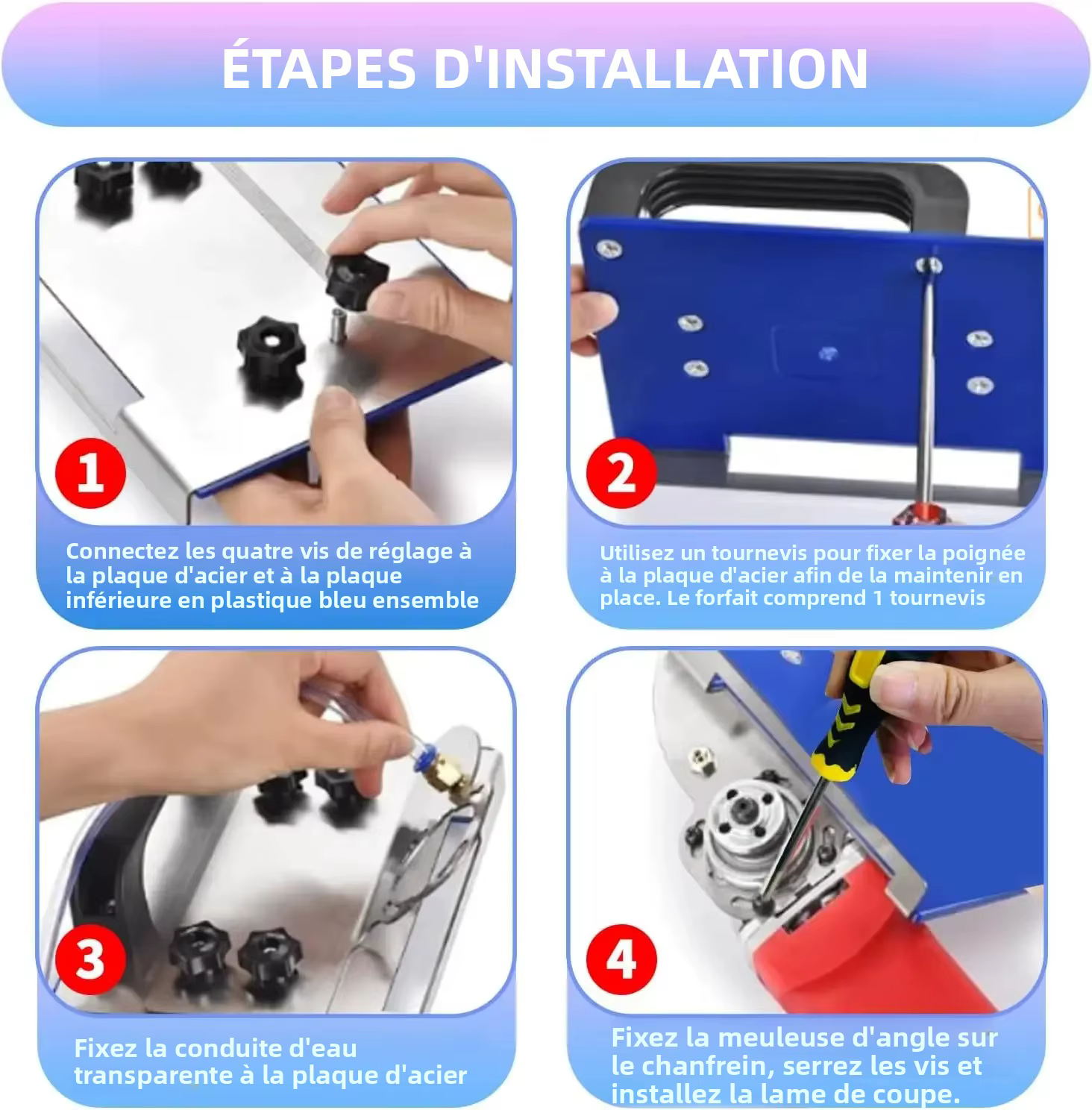 ÉTAPES D'INSTALLATION

1

Connectez les quatre vis de réglage à la plaque d'acier et à la plaque inférieure en plastique bleu ensemble

2

Utilisez un tournevis pour fixer la poignée à la plaque d'acier afin de la maintenir en place. Le forfait comprend 1 tournevis

3

Fixez la conduite d'eau transparente à la plaque d'acier

4

Fixez la meuleuse d'angle sur le chanfrein, serrez les vis et installez la lame de coupe.