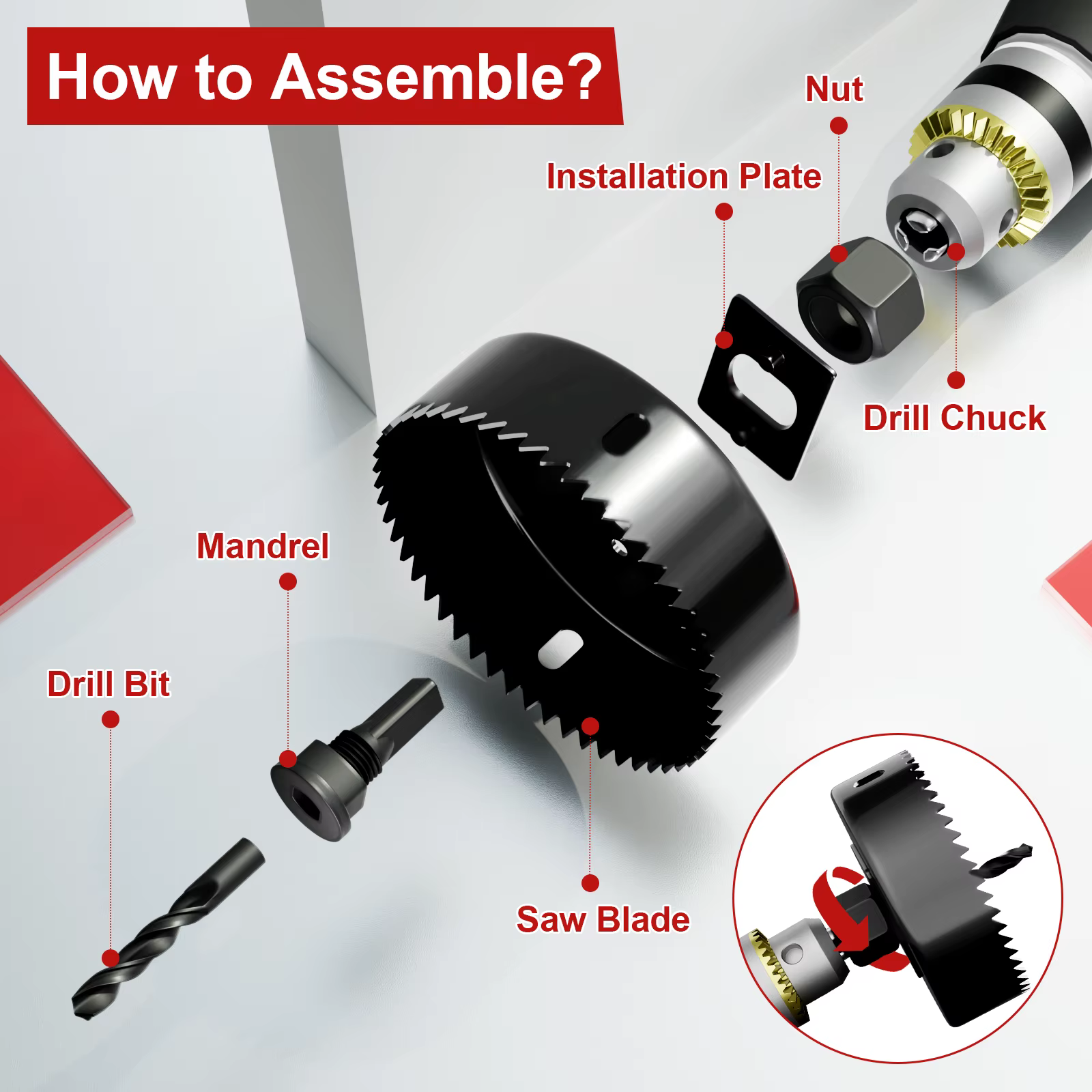 How to Assemble?

Nut

Installation Plate

Drill Chuck

Mandrel

Drill Bit

Saw Blade