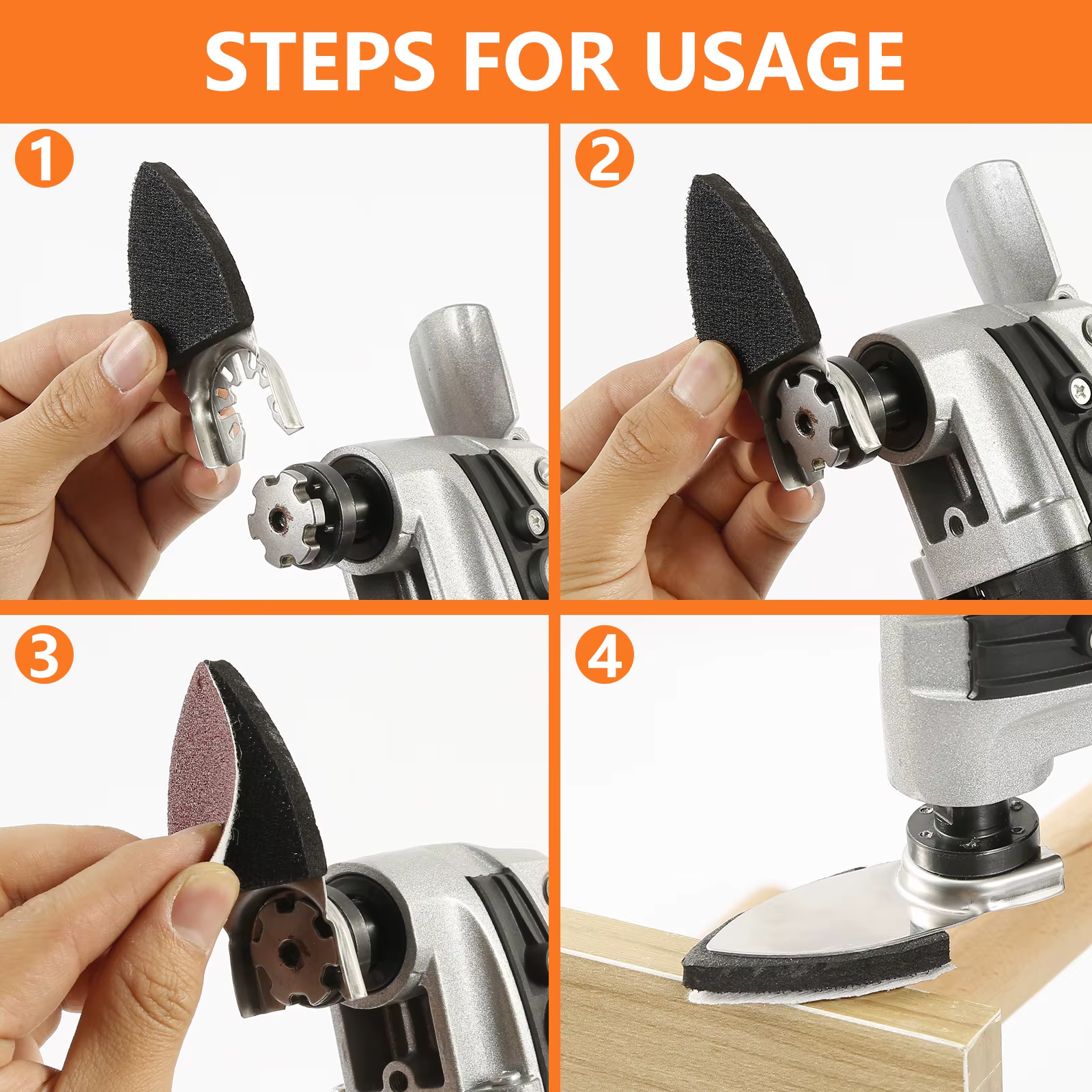 STEPS FOR USAGE

1

2

3

4