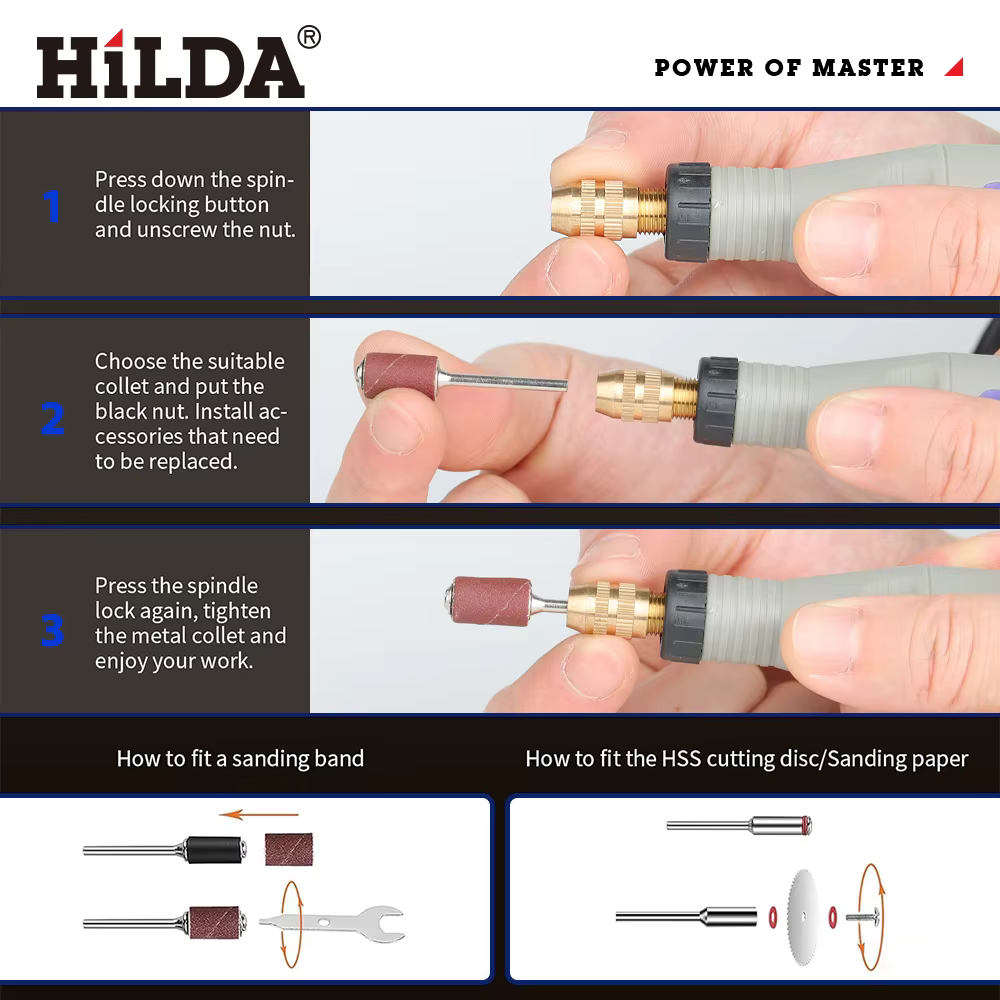 HiLDA®

POWER OF MASTER

1
Press down the spindle locking button and unscrew the nut.

2
Choose the suitable collet and put the black nut. Install accessories that need to be replaced.

3
Press the spindle lock again, tighten the metal collet and enjoy your work.

How to fit a sanding band

How to fit the HSS cutting disc/Sanding paper