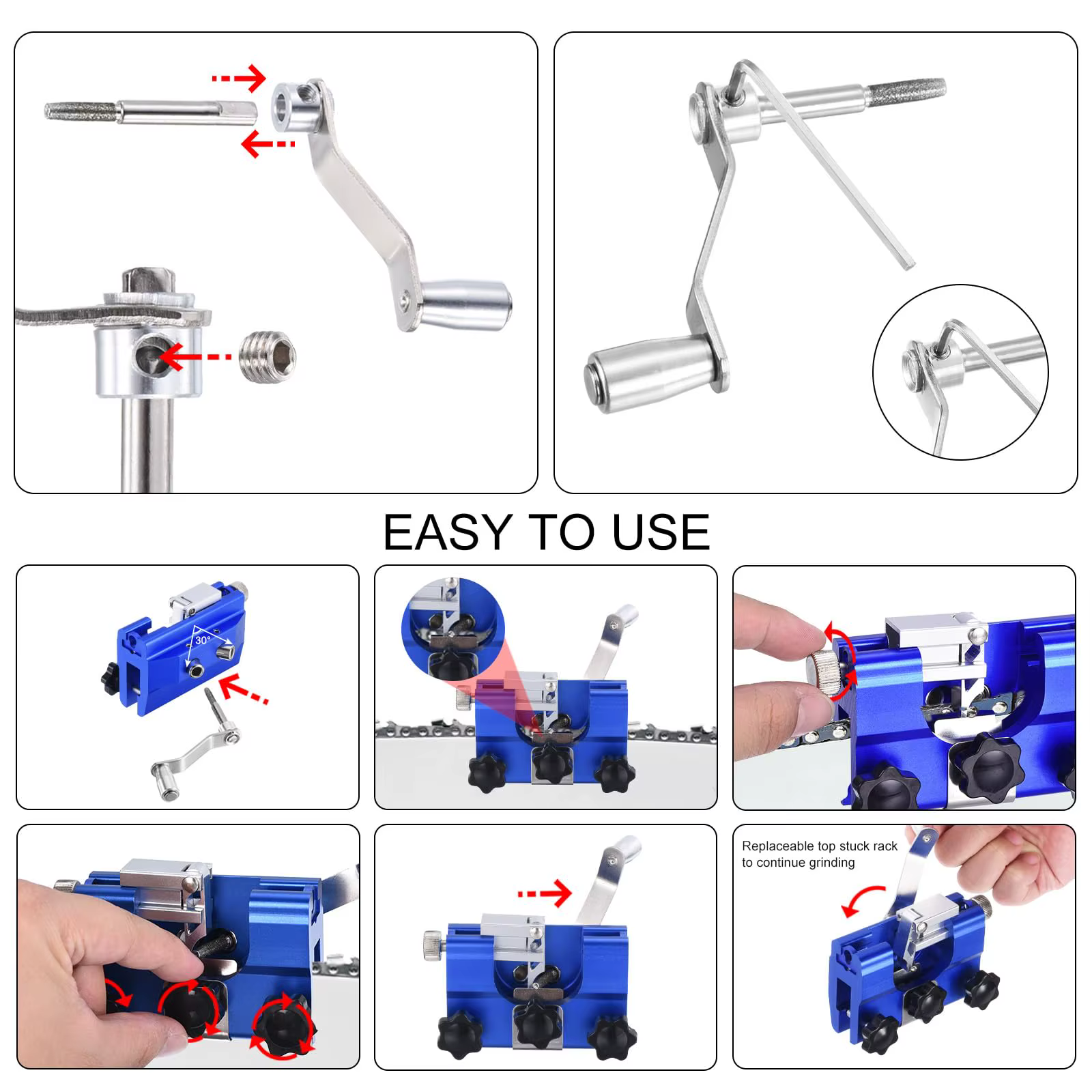 EASY TO USE

30°

Replaceable top stuck rack to continue grinding