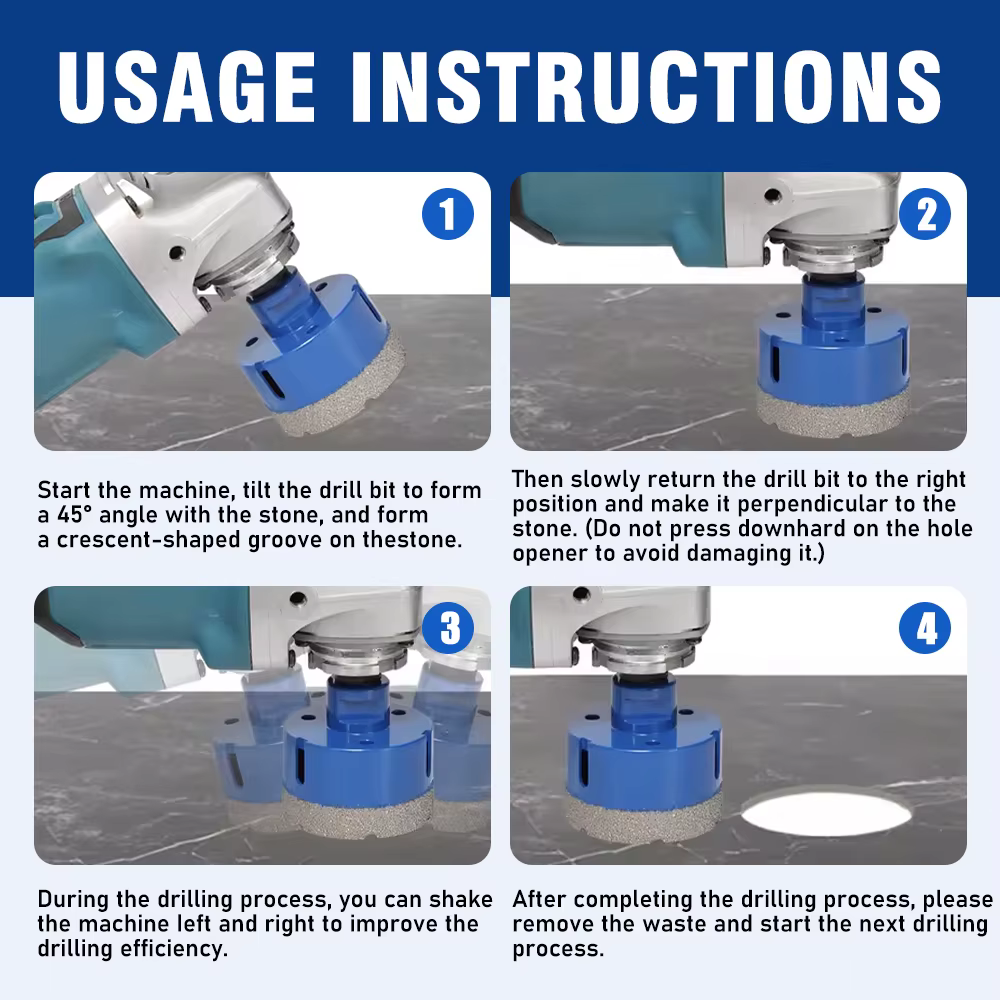 USAGE INSTRUCTIONS

1

Start the machine, tilt the drill bit to form a 45° angle with the stone, and form a crescent-shaped groove on thestone.

2

Then slowly return the drill bit to the right position and make it perpendicular to the stone. (Do not press downhard on the hole opener to avoid damaging it.)

3

During the drilling process, you can shake the machine left and right to improve the drilling efficiency.

4

After completing the drilling process, please remove the waste and start the next drilling process.