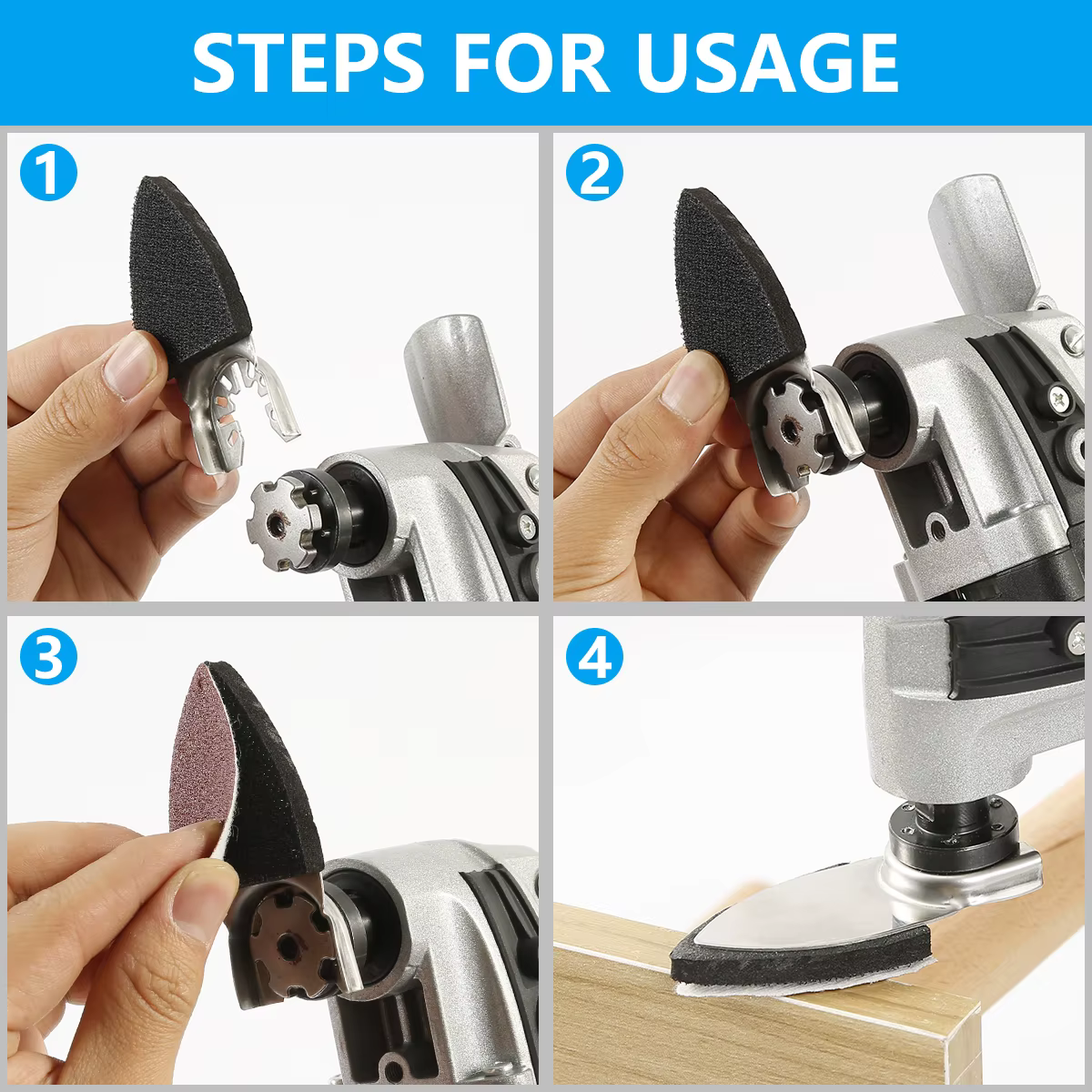 STEPS FOR USAGE

1

2

3

4