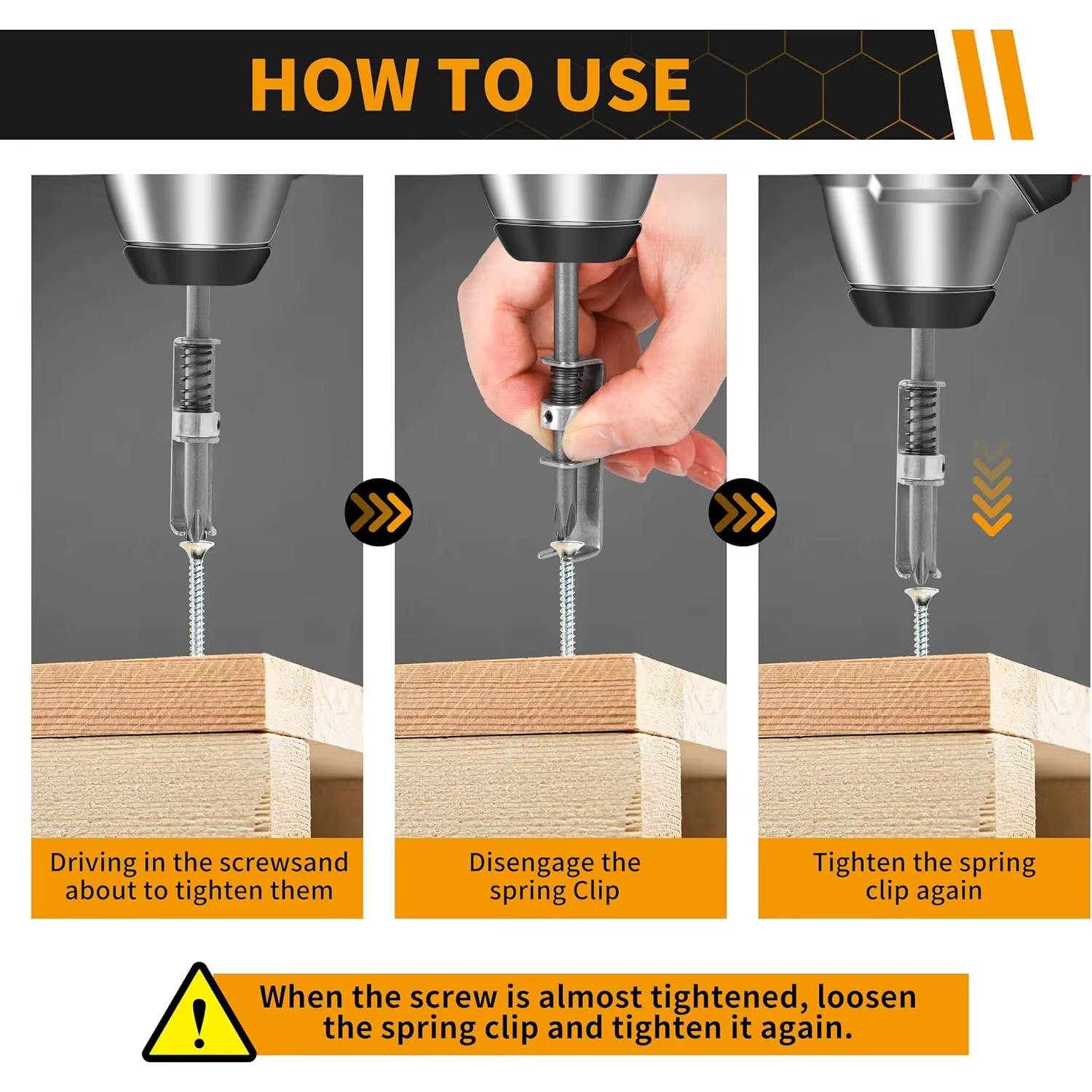 HOW TO USE

Driving in the screwsand about to tighten them

Disengage the spring Clip

Tighten the spring clip again

When the screw is almost tightened, loosen the spring clip and tighten it again.