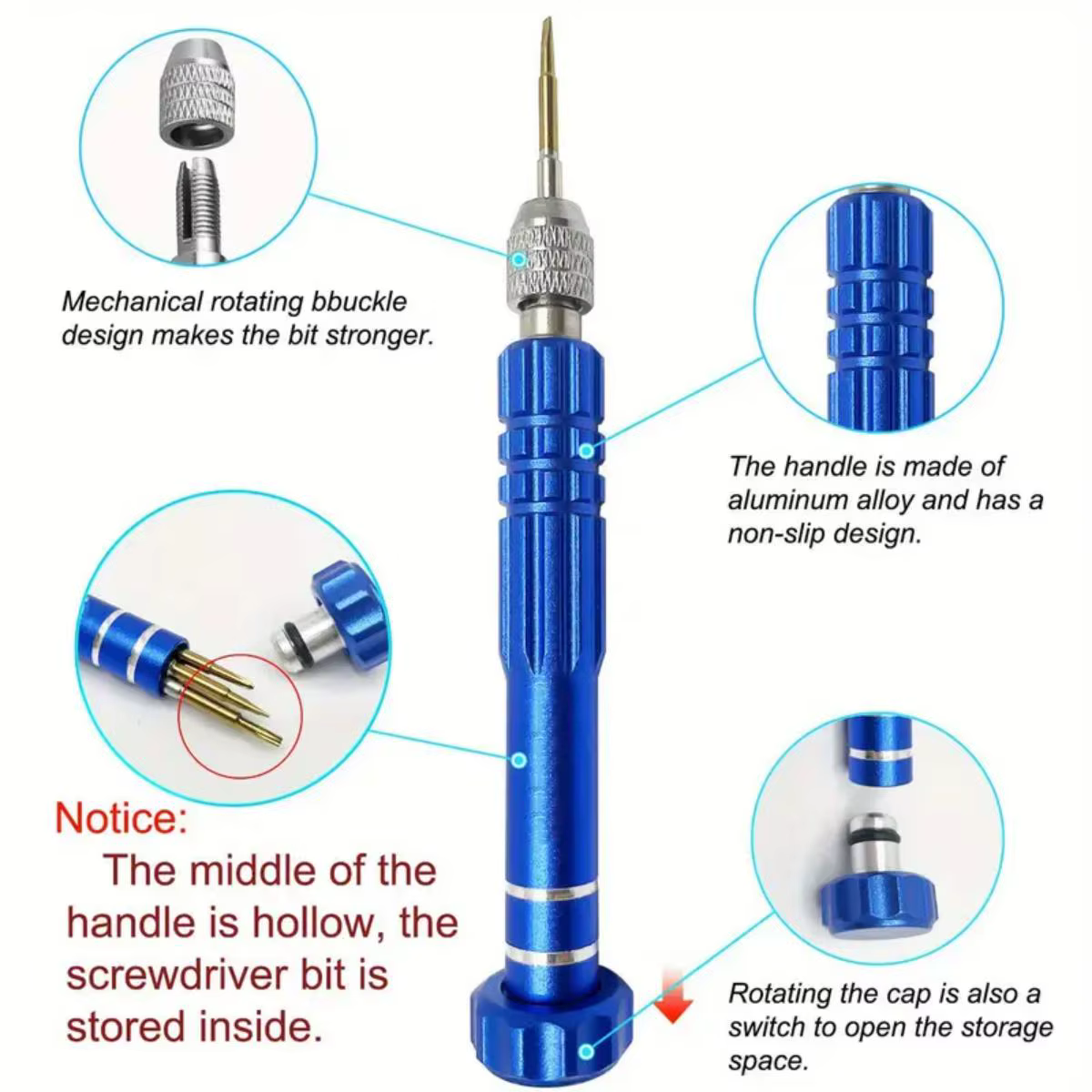 Mechanical rotating bbuckle design makes the bit stronger.

The handle is made of aluminum alloy and has a non-slip design.

Notice:
The middle of the handle is hollow, the screwdriver bit is stored inside.

Rotating the cap is also a switch to open the storage space.