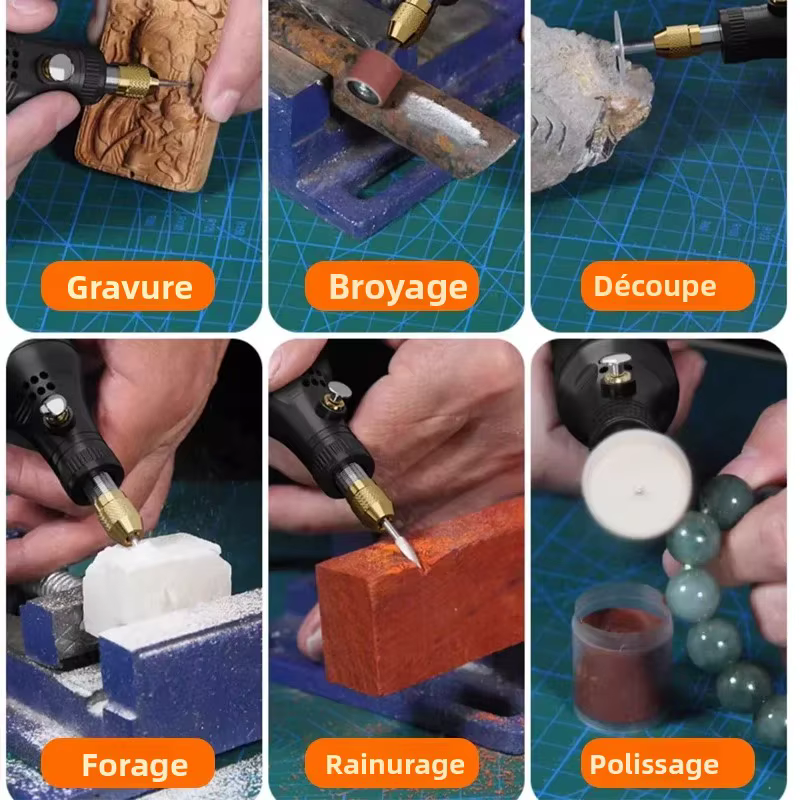 Gravure

Broyage

Découpe

Forage

Rainurage

Polissage