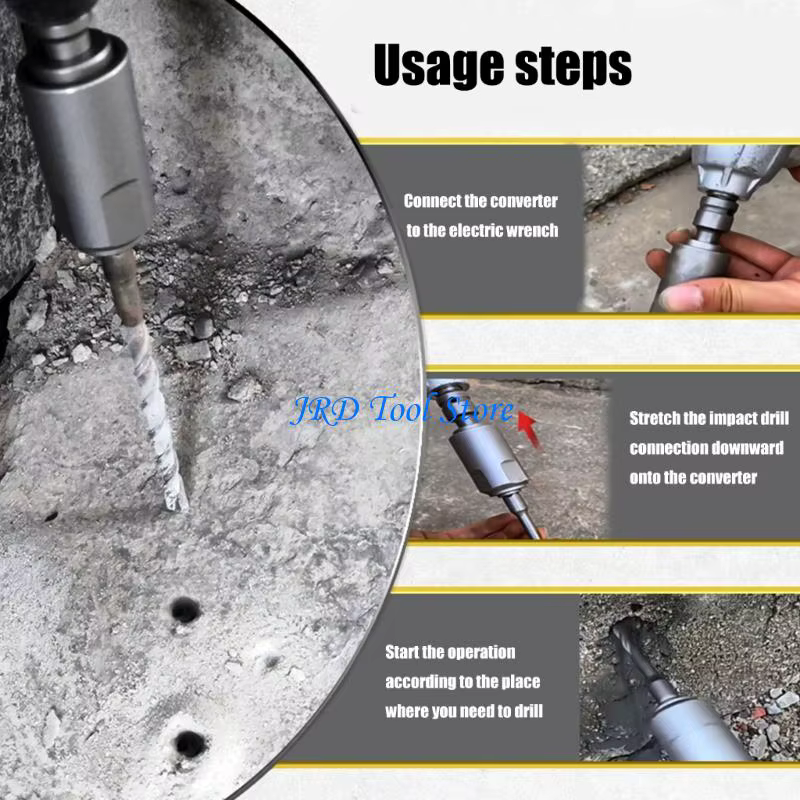 Usage steps

Connect the converter to the electric wrench

JRD Tool Store

Stretch the impact drill connection downward onto the converter

Start the operation according to the place where you need to drill