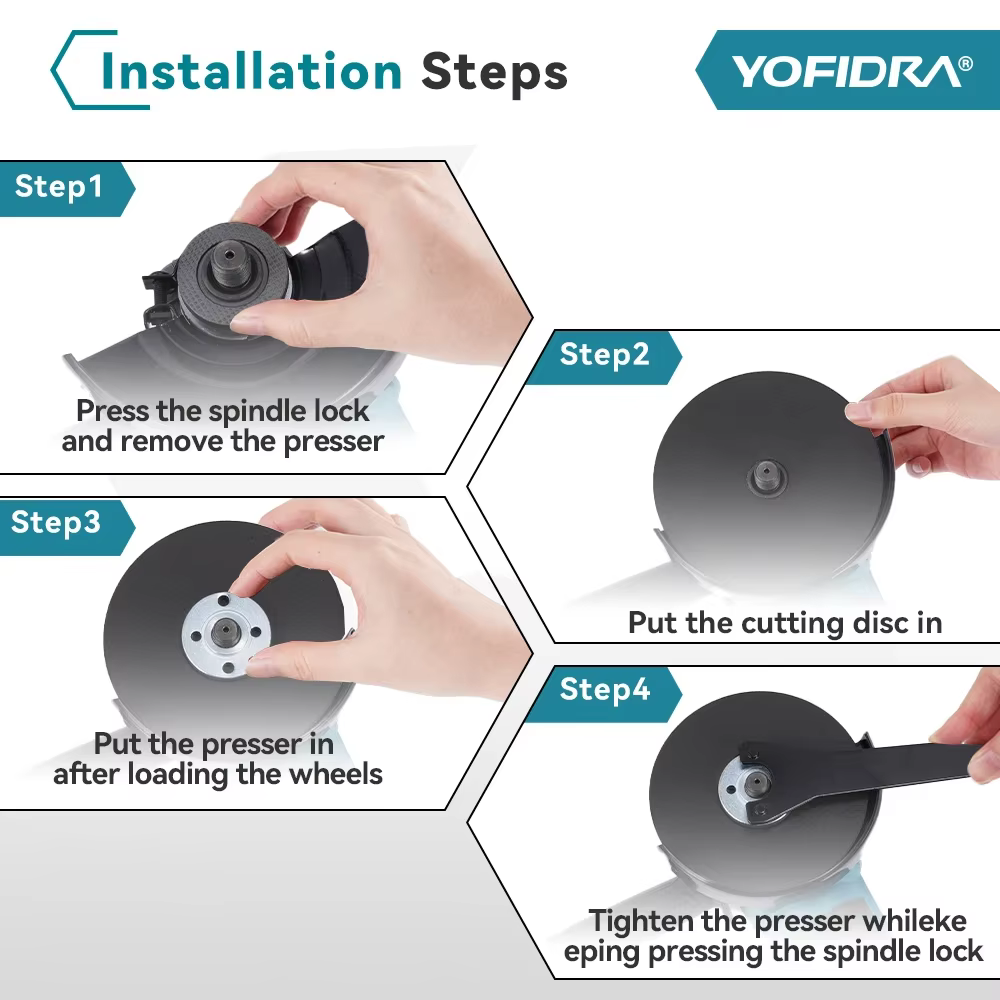 Installation Steps

YOFIDRA®

Step1

Press the spindle lock and remove the presser

Step2

Put the cutting disc in

Step3

Put the presser in after loading the wheels

Step4

Tighten the presser whileke eping pressing the spindle lock