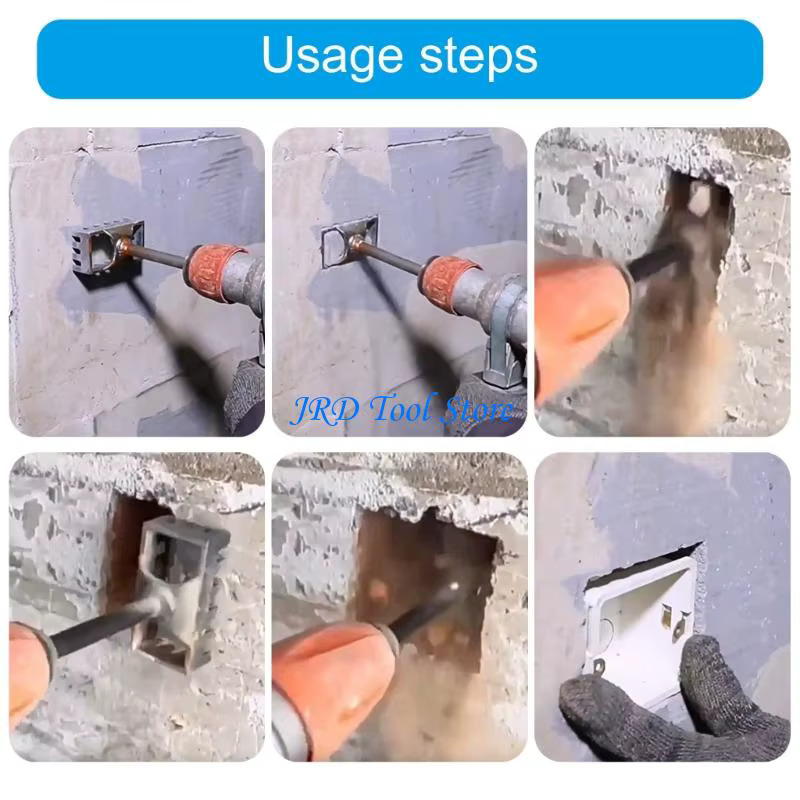 Usage steps

JRD Tool Store