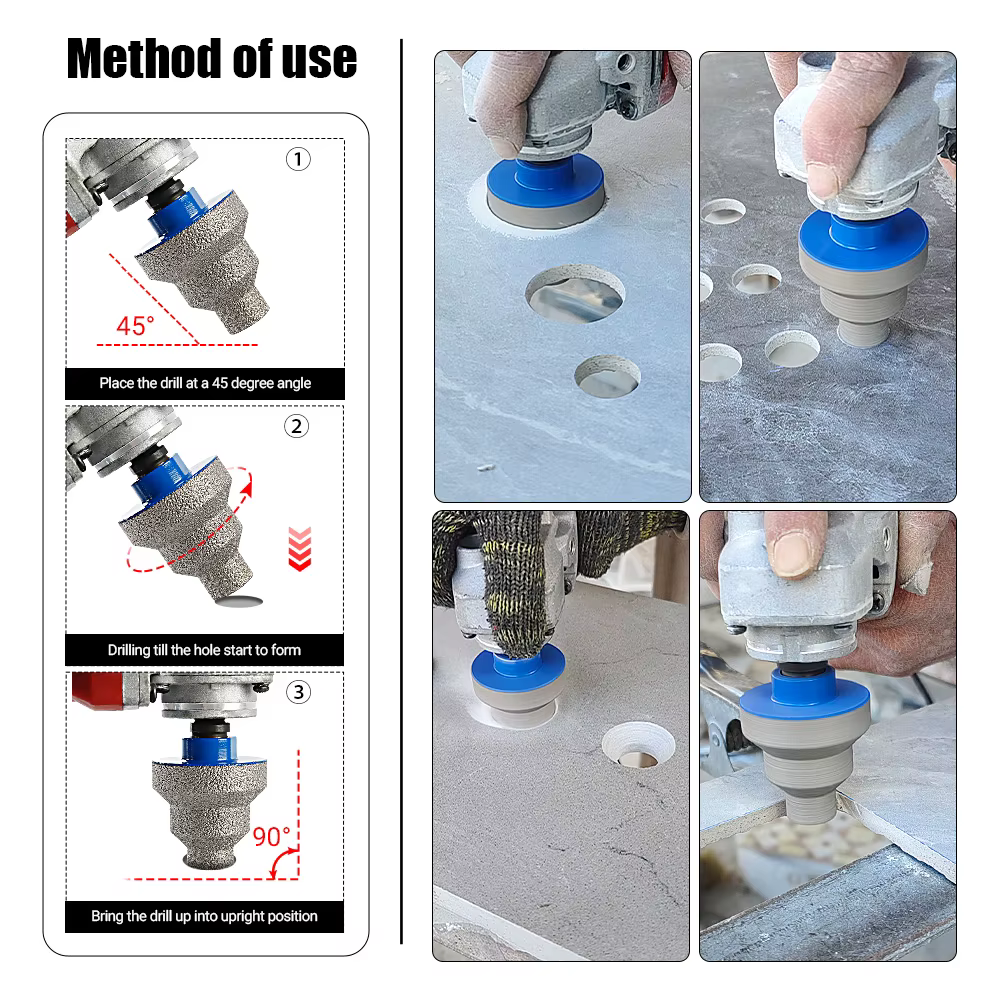 Method of use

①

45°

Place the drill at a 45 degree angle

②

Drilling till the hole start to form

③

90°

Bring the drill up into upright position