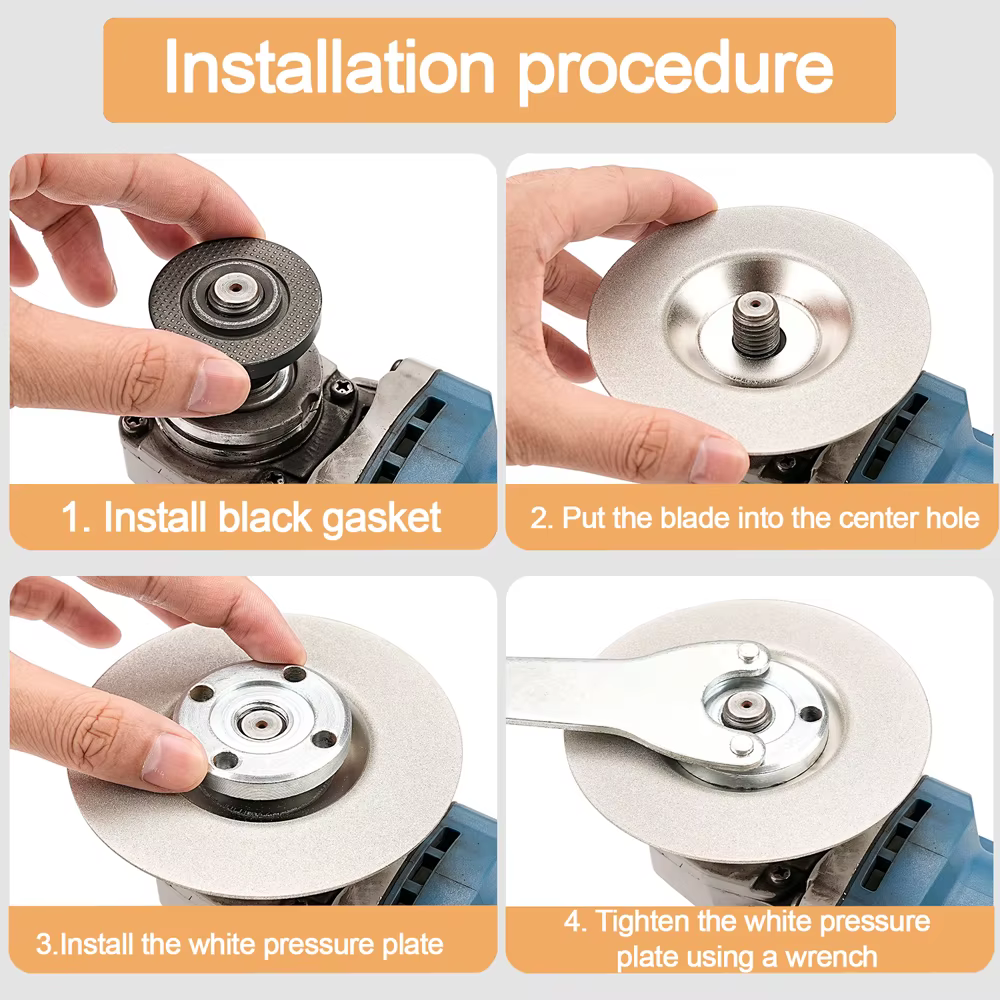 Installation procedure

1. Install black gasket

2. Put the blade into the center hole

3.Install the white pressure plate

4. Tighten the white pressure plate using a wrench