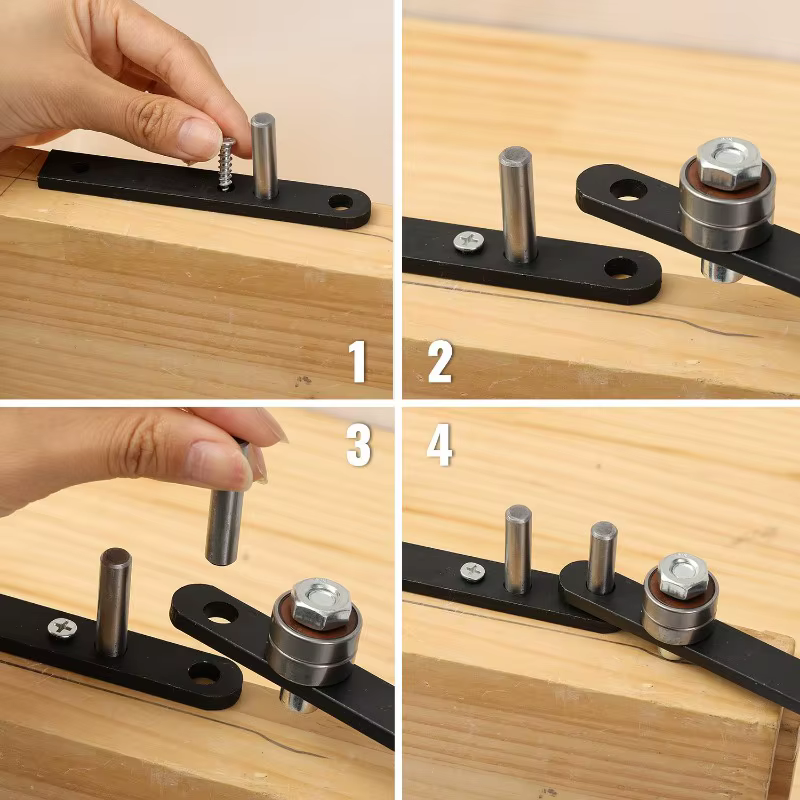 1

2

3

4