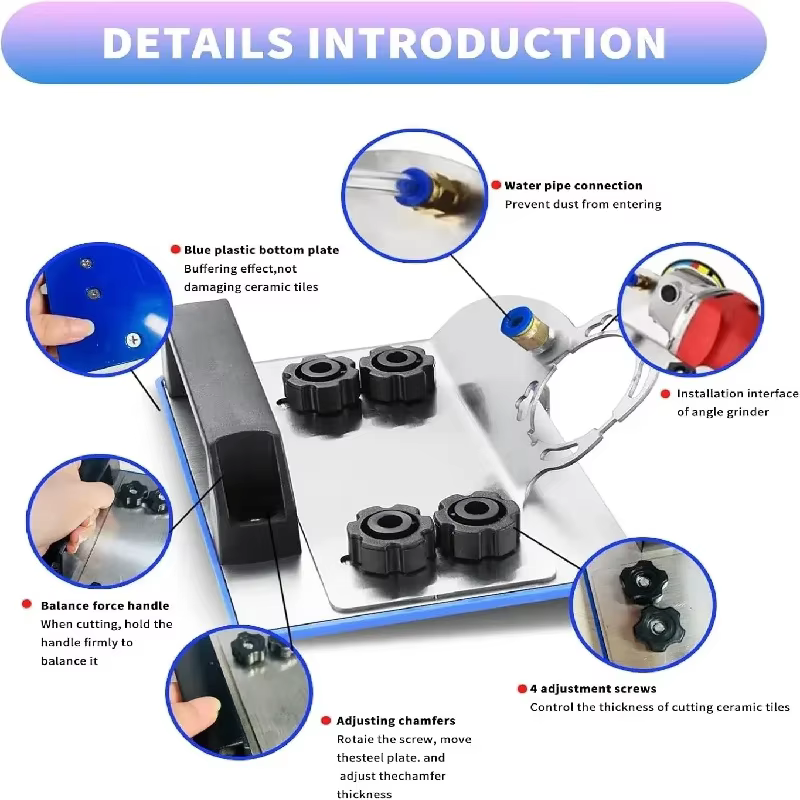 DETAILS INTRODUCTION

Water pipe connection
Prevent dust from entering

Blue plastic bottom plate
Buffering effect,not damaging ceramic tiles

Installation interface of angle grinder

Balance force handle
When cutting, hold the handle firmly to balance it

4 adjustment screws
Control the thickness of cutting ceramic tiles

Adjusting chamfers
Rotaie the screw, move thesteel plate. and adjust thechamfer thickness