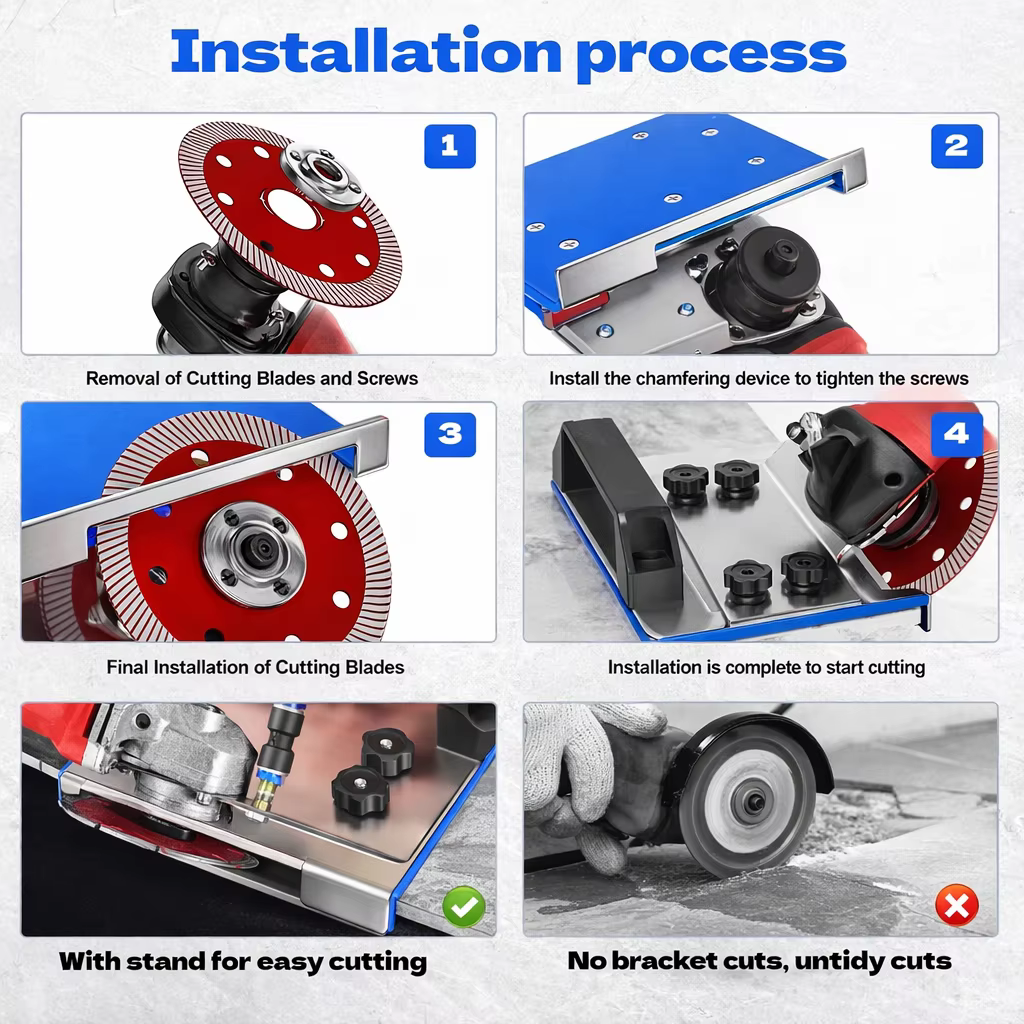 Installation process

1

Removal of Cutting Blades and Screws

2

Install the chamfering device to tighten the screws

3

Final Installation of Cutting Blades

4

Installation is complete to start cutting

With stand for easy cutting

No bracket cuts, untidy cuts