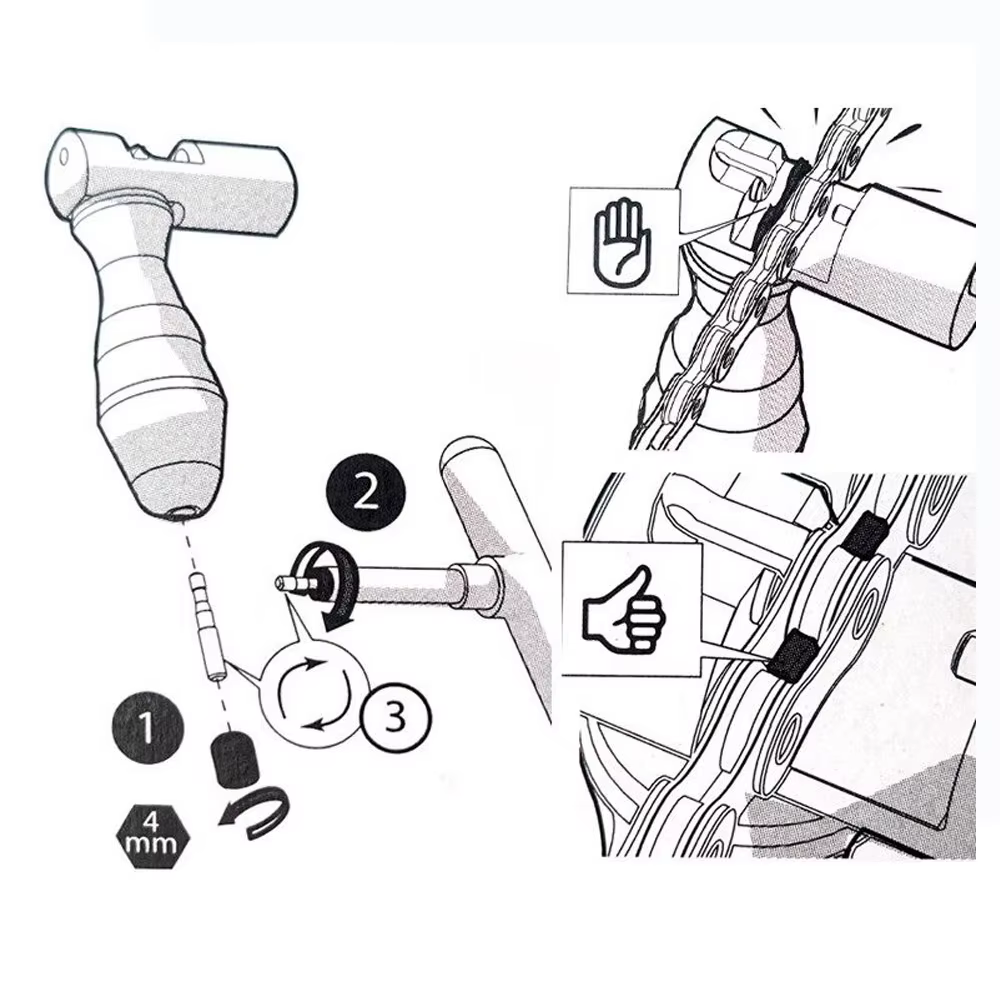 2

3

1

4
mm