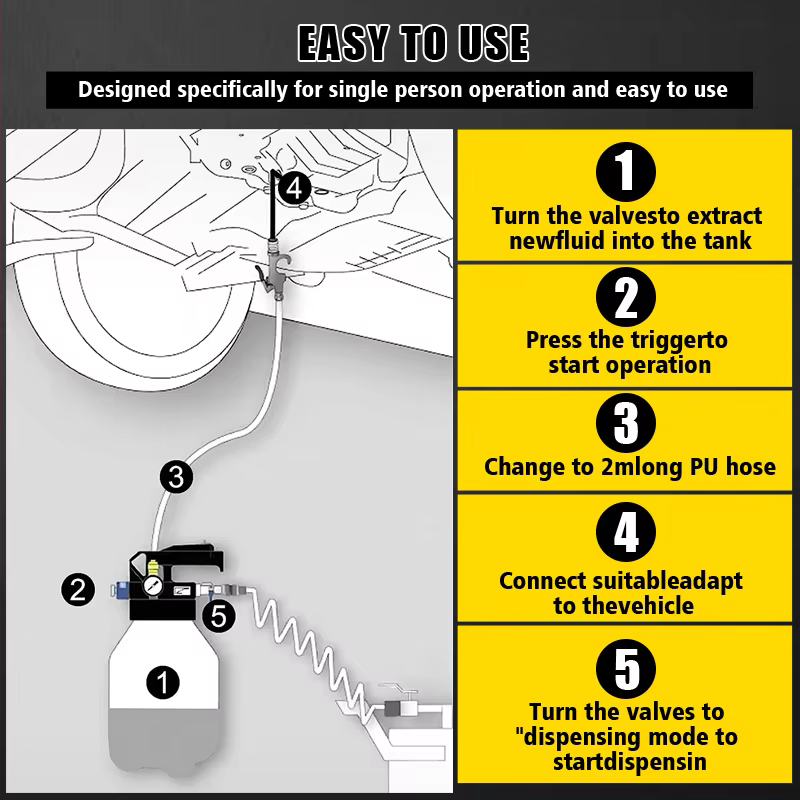 EASY TO USE

Designed specifically for single person operation and easy to use

4

3

2

5

1

1
Turn the valvesto extract newfluid into the tank

2
Press the triggerto start operation

3
Change to 2mlong PU hose

4
Connect suitableadapt to thevehicle

5
Turn the valves to "dispensing mode to startdispensin