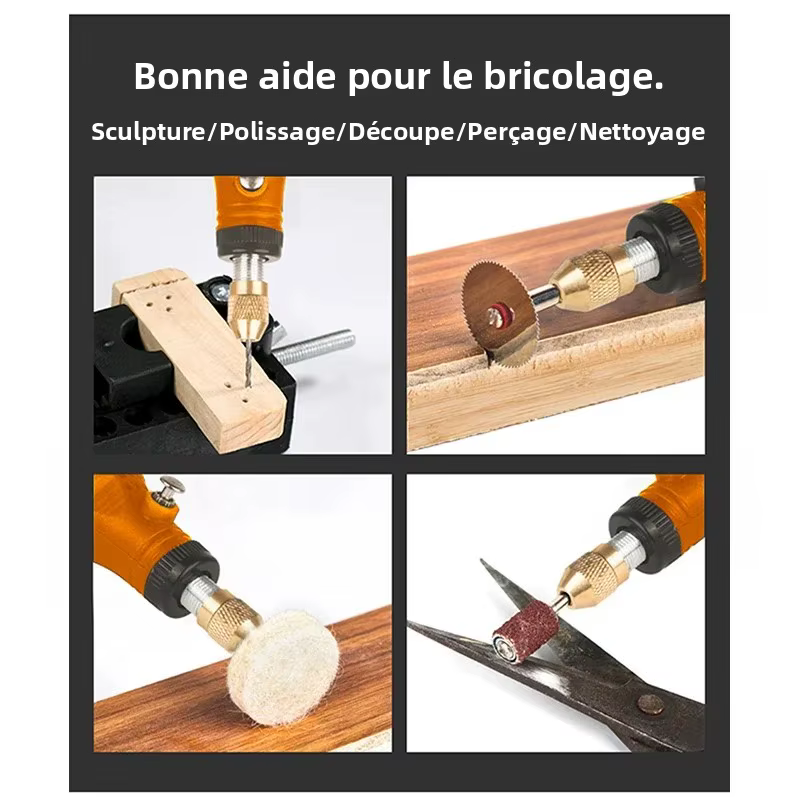 Bonne aide pour le bricolage.

Sculpture/Polissage/Découpe/Perçage/Nettoyage