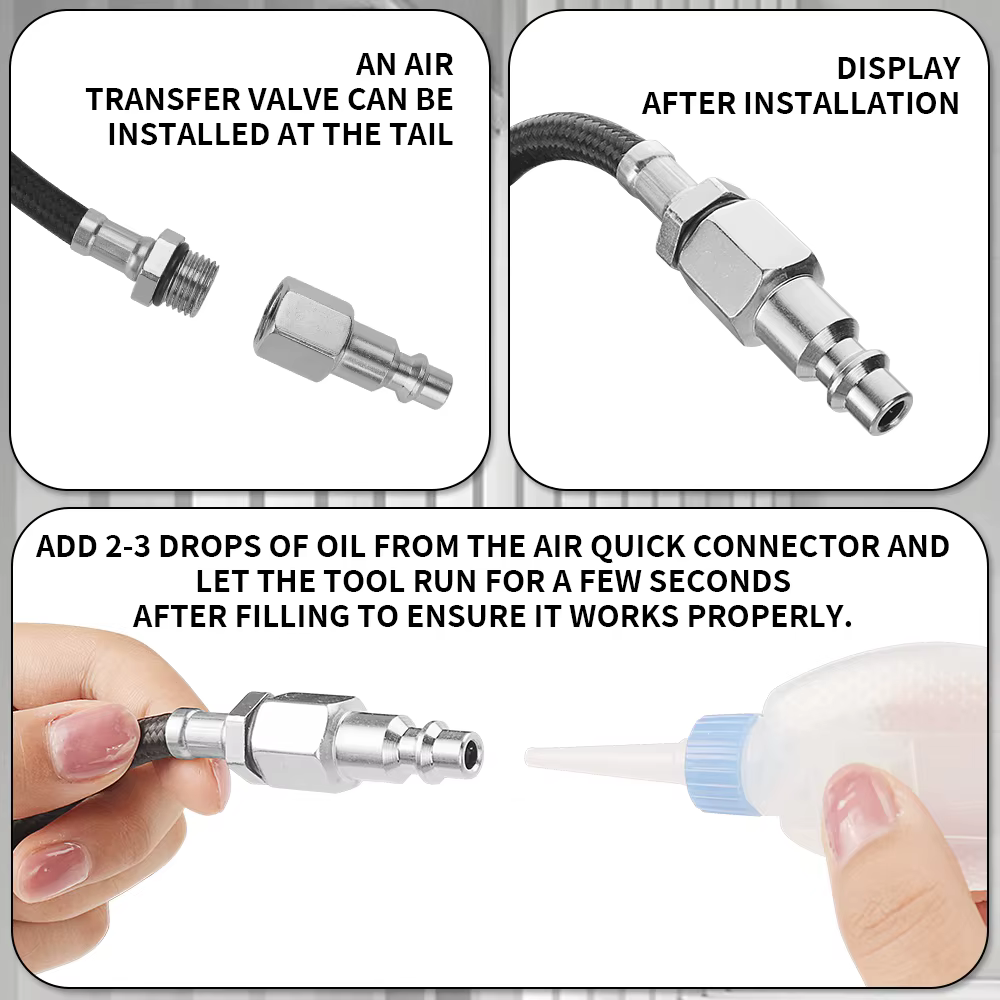 AN AIR TRANSFER VALVE CAN BE INSTALLED AT THE TAIL

DISPLAY AFTER INSTALLATION

ADD 2-3 DROPS OF OIL FROM THE AIR QUICK CONNECTOR AND LET THE TOOL RUN FOR A FEW SECONDS AFTER FILLING TO ENSURE IT WORKS PROPERLY.