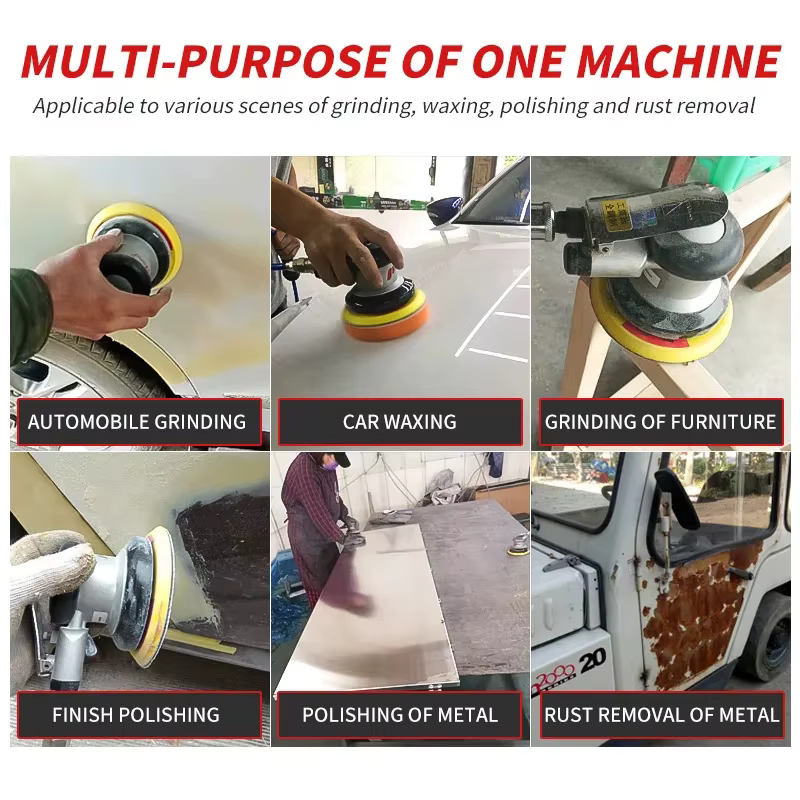 MULTI-PURPOSE OF ONE MACHINE

Applicable to various scenes of grinding, waxing, polishing and rust removal

AUTOMOBILE GRINDING

CAR WAXING

GRINDING OF FURNITURE

FINISH POLISHING

POLISHING OF METAL

RUST REMOVAL OF METAL

2000 20