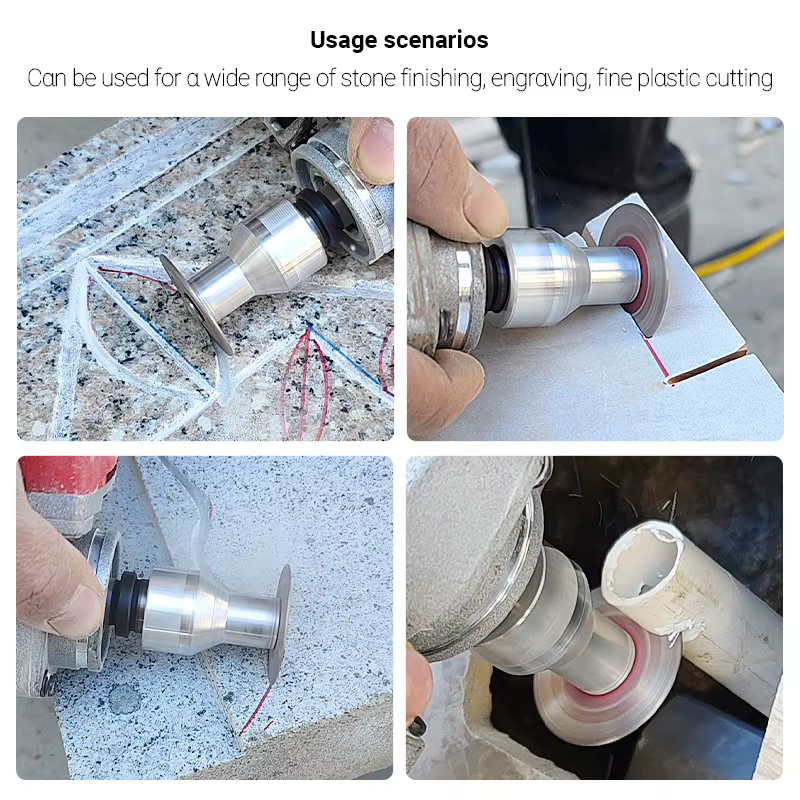 Usage scenarios

Can be used for a wide range of stone finishing, engraving, fine plastic cutting