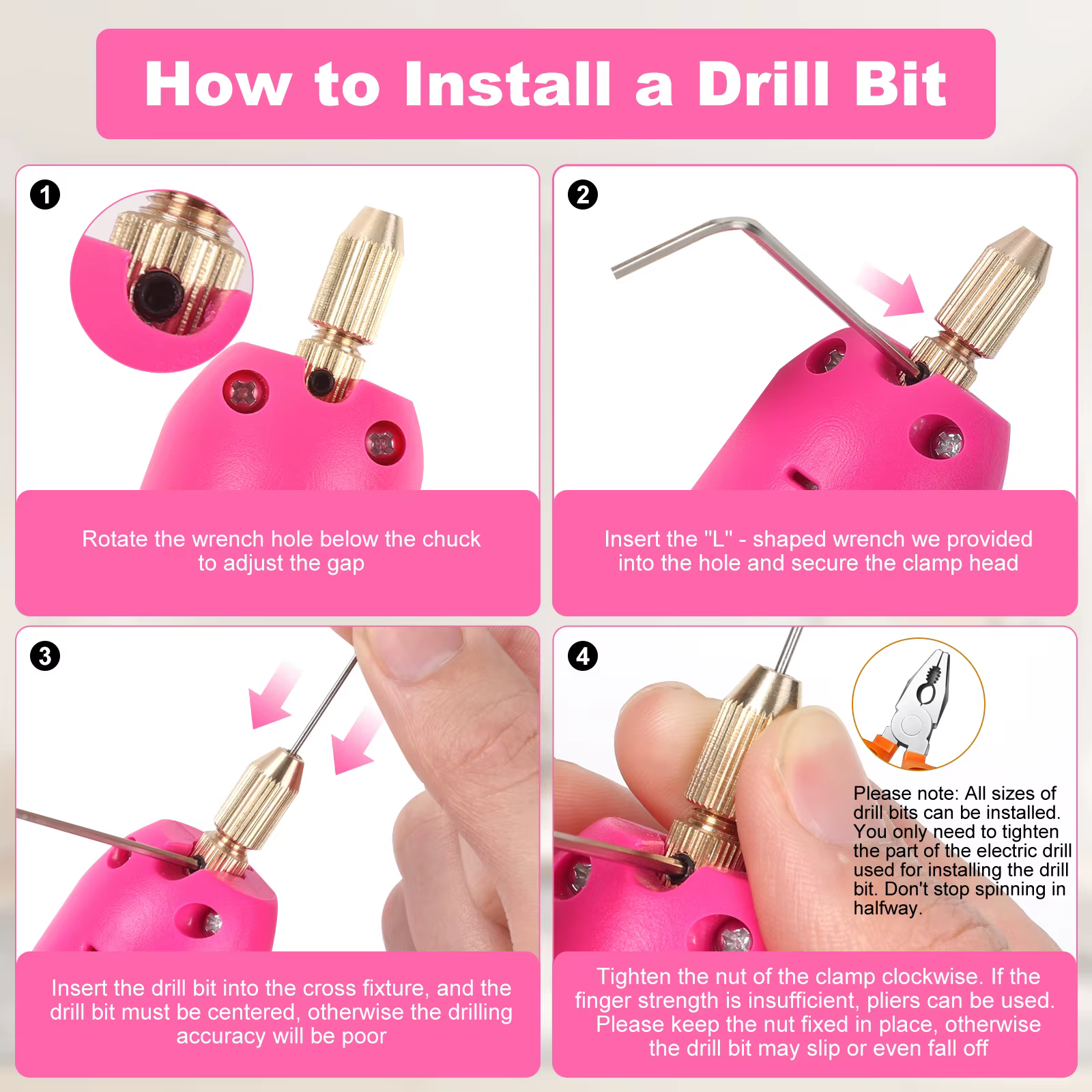 How to Install a Drill Bit

1

Rotate the wrench hole below the chuck to adjust the gap

2

Insert the "L" - shaped wrench we provided into the hole and secure the clamp head

3

Insert the drill bit into the cross fixture, and the drill bit must be centered, otherwise the drilling accuracy will be poor

4

Please note: All sizes of drill bits can be installed. You only need to tighten the part of the electric drill used for installing the drill bit. Don't stop spinning in halfway.

Tighten the nut of the clamp clockwise. If the finger strength is insufficient, pliers can be used. Please keep the nut fixed in place, otherwise the drill bit may slip or even fall off