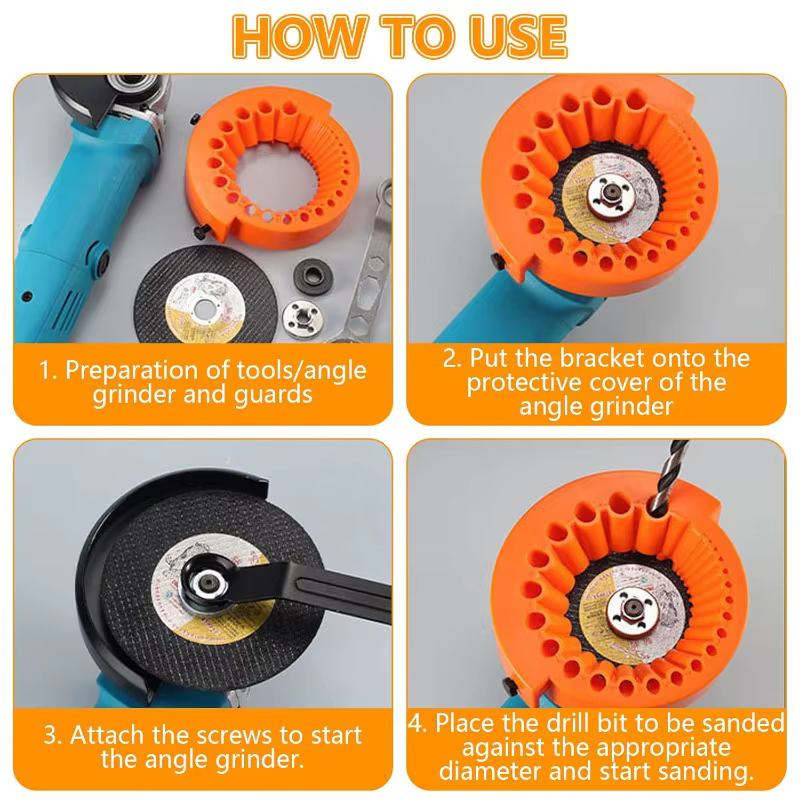 HOW TO USE

1. Preparation of tools/angle grinder and guards

2. Put the bracket onto the protective cover of the angle grinder

3. Attach the screws to start the angle grinder.

4. Place the drill bit to be sanded against the appropriate diameter and start sanding.