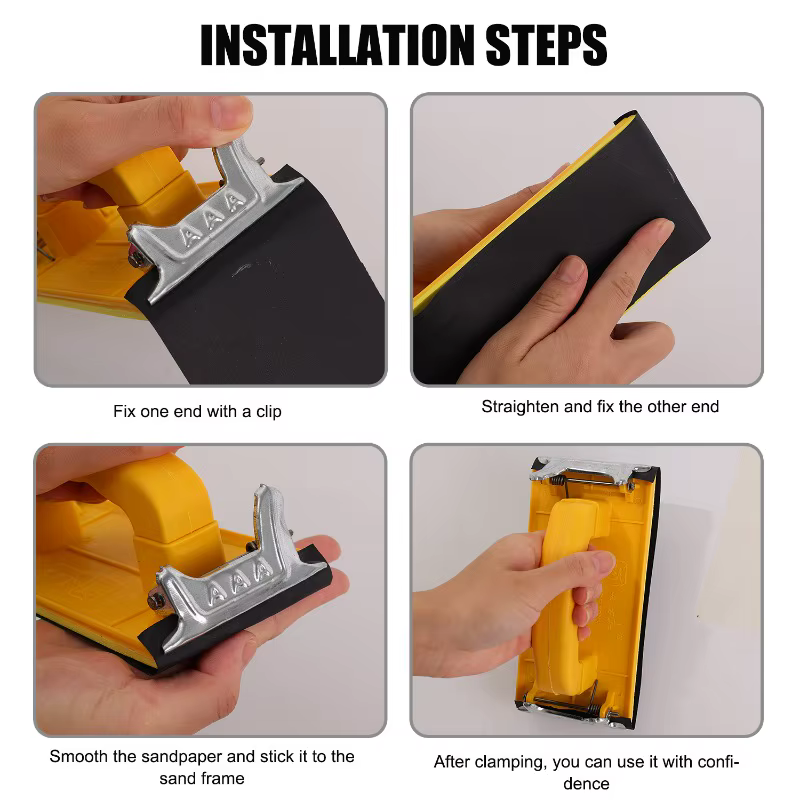 INSTALLATION STEPS

AAA

Fix one end with a clip

Straighten and fix the other end

AAA

Smooth the sandpaper and stick it to the sand frame

After clamping, you can use it with confidence