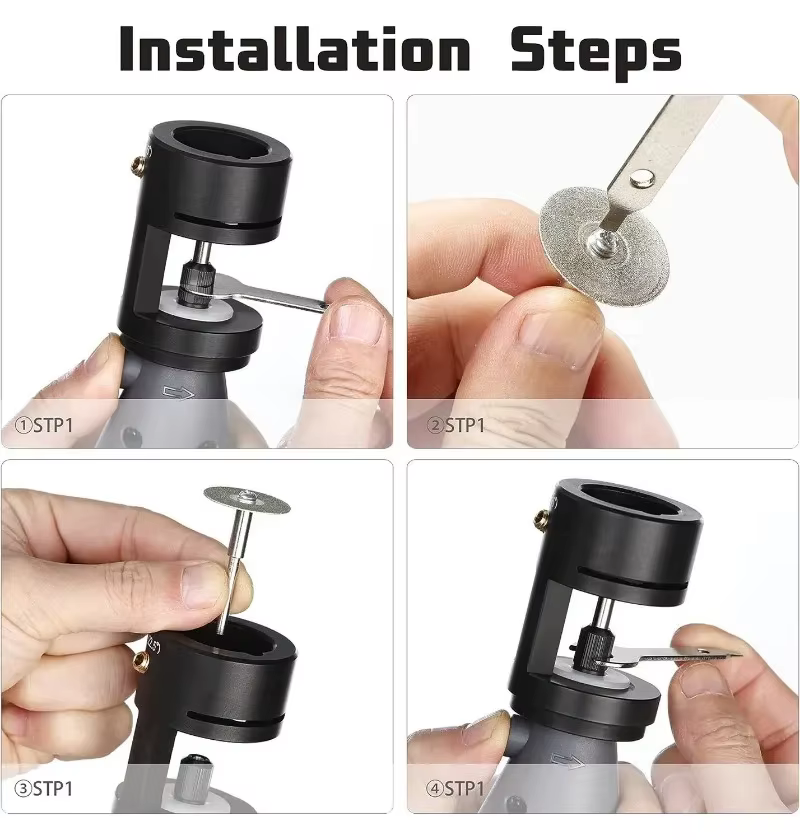 Installation Steps

①STP1

②STP1

③STP1

④STP1